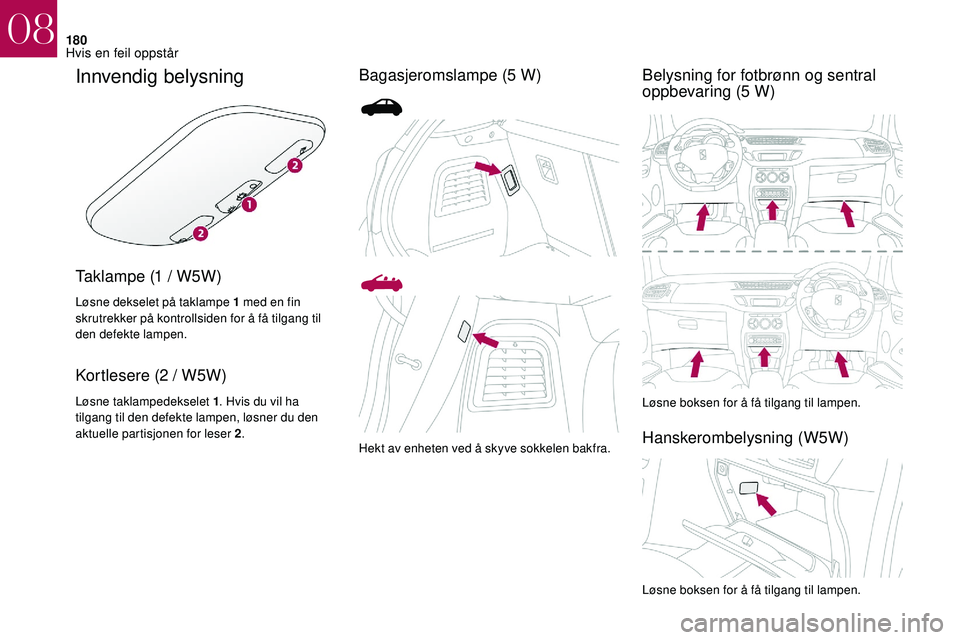 08

180
Hvis en feil oppstår

Innvendig belysning

2

1

2

Taklampe (1 / W5W)

Løsne dekselet på taklampe 1 med en fin skrutrekker på kontrollsiden for å få tilgang til den defekte lampen.

Kortlesere (2 / W5W)

Løsne taklampedekselet 1. Hvis du vil ha tilgang til den defekte lampen, løsner du den aktuelle partisjonen for leser 2.

Bagasjeromslampe (5 W)

Hekt av enheten ved å skyve sokkelen bakfra.

Belysning for fotbrønn og sentral oppbevaring (5 W)

Løsne boksen for å få tilgang til lampen.

Hanskerombelysning (W5W)

Løsne boksen for å få tilgang til lampen.

carmanualsonline.info