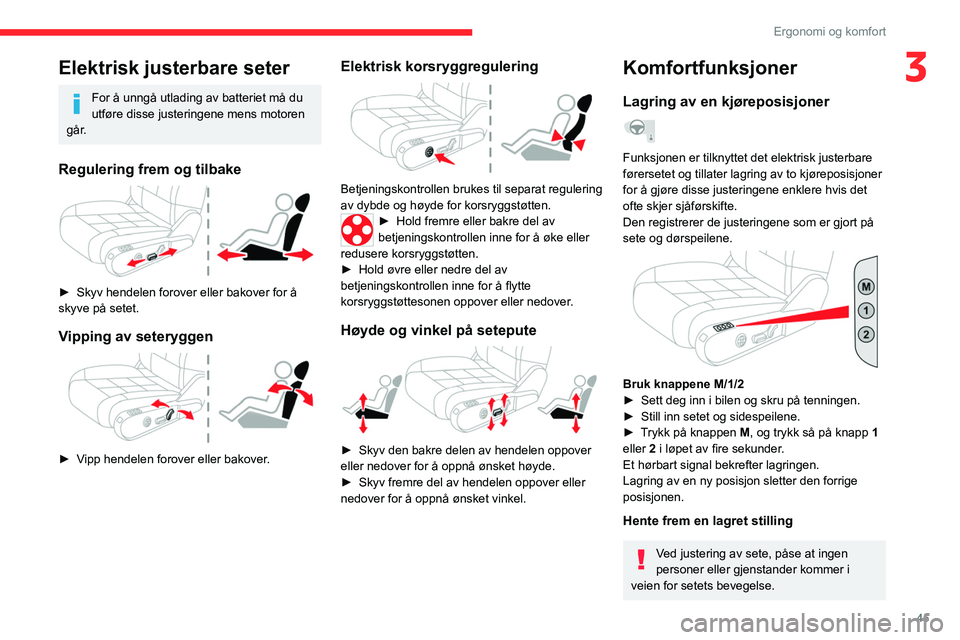 Ergonomi og komfort

3

Elektrisk justerbare seter

For å unngå utlading av batteriet må du utføre disse justeringene mens motoren går.

Regulering frem og tilbake

► Skyv hendelen forover eller bakover for å skyve på setet.

Vipping av seteryggen

► Vipp hendelen forover eller bakover.

Elektrisk korsryggregulering

Betjeningskontrollen brukes til separat regulering av dybde og høyde for korsryggstøtten.

► Hold fremre eller bakre del av betjeningskontrollen inne for å øke eller redusere korsryggstøtten.
► Hold øvre eller nedre del av betjeningskontrollen inne for å flytte korsryggstøttesonen oppover eller nedover.

Høyde og vinkel på setepute

► Skyv den bakre delen av hendelen oppover eller nedover for å oppnå ønsket høyde.
► Skyv fremre del av hendelen oppover eller nedover for å oppnå ønsket vinkel.

Komfortfunksjoner

Lagring av en kjøreposisjoner

Funksjonen er tilknyttet det elektrisk justerbare førersetet og tillater lagring av to kjøreposisjoner for å gjøre disse justeringene enklere hvis det ofte skjer sjåførskifte.
Den registrerer de justeringene som er gjort på sete og dørspeilene.

M
1
2

Bruk knappene M/1/2
► Sett deg inn i bilen og skru på tenningen.
► Still inn setet og sidespeilene.
► Trykk på knappen M, og trykk så på knapp 1 eller 2 i løpet av fire sekunder.
Et hørbart signal bekrefter lagringen.
Lagring av en ny posisjon sletter den forrige posisjonen.

Hente frem en lagret stilling

Ved justering av sete, påse at ingen personer eller gjenstander kommer i veien for setets bevegelse.

45

carmanualsonline.info