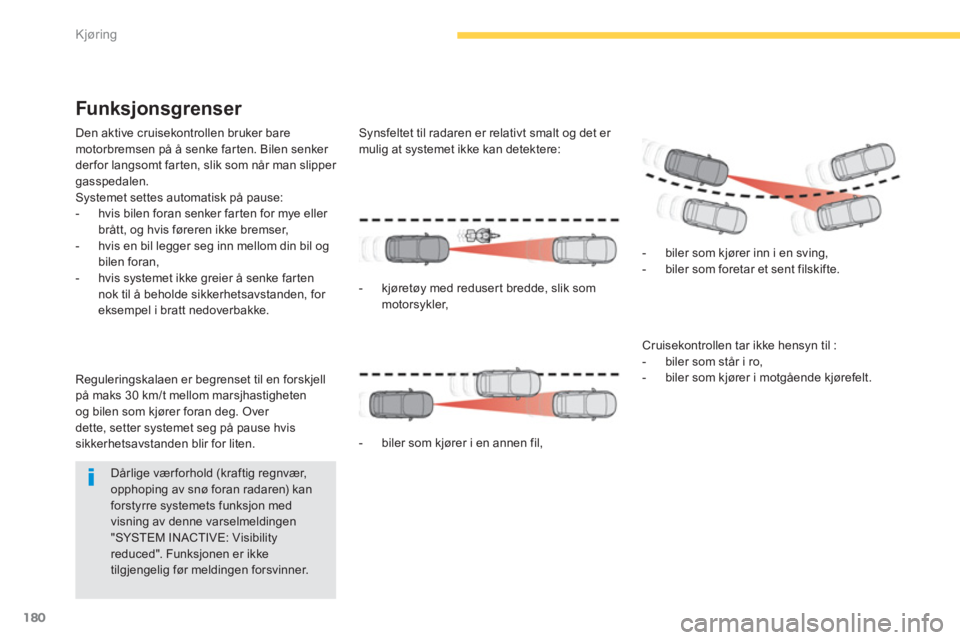 Kjøring

Funksjonsgrenser

Den aktive cruisekontrollen bruker bare motorbremsen på å senke farten. Bilen senker derfor langsomt farten, slik som når man slipper gasspedalen.
Systemet settes automatisk på pause:
- hvis bilen foran senker farten for mye eller brått, og hvis føreren ikke bremser,
- hvis en bil legger seg inn mellom din bil og bilen foran,
- hvis systemet ikke greier å senke farten nok til å beholde sikkerhetsavstanden, for eksempel i bratt nedoverbakke.

Reguleringskalaen er begrenset til en forskjell på maks 30 km/t mellom marsjhastigheten og bilen som kjører foran deg. Over dette, setter systemet seg på pause hvis sikkerhetsavstanden blir for liten.

Dårlige værforhold (kraftig regnvær, opphoping av snø foran radaren) kan forstyrre systemets funksjon med visning av denne varselmeldingen "SYSTEM INACTIVE: Visibility reduced". Funksjonen er ikke tilgjengelig før meldingen forsvinner.

Synsfeltet til radaren er relativt smalt og det er mulig at systemet ikke kan detektere:

- kjøretøy med redusert bredde, slik som motorsykler,

- biler som kjører i en annen fil,

- biler som kjører inn i en sving,
- biler som foretar et sent filskifte.

Cruisekontrollen tar ikke hensyn til :
- biler som står i ro,
- biler som kjører i motgående kjørefelt.

180

carmanualsonline.info