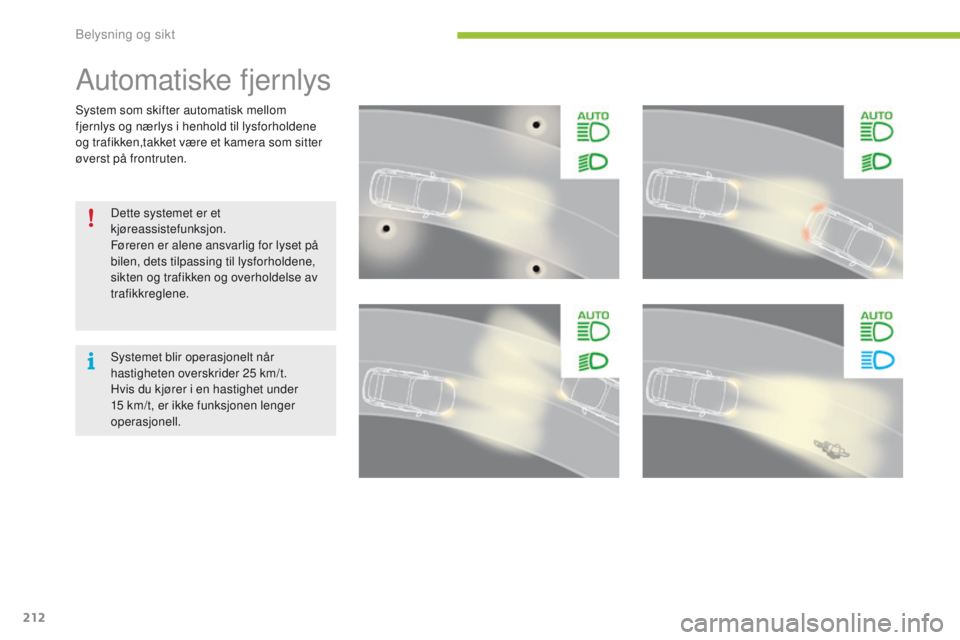 Belysning og sikt

Automatiske fjernlys

System som skifter automatisk mellom fjernlys og nærlys i henhold til lysforholdene og trafikken,takket være et kamera som sitter øverst på frontruten.

Dette systemet er et kjøreassistefunksjon.
Føreren er alene ansvarlig for lyset på bilen, dets tilpassing til lysforholdene, sikten og trafikken og overholdelse av trafikkreglene.

Systemet blir operasjonelt når hastigheten overskrider 25 km/t.
Hvis du kjører i en hastighet under 15 km/t, er ikke funksjonen lenger operasjonell.

AUTO

AUTO

AUTO

AUTO

212

carmanualsonline.info