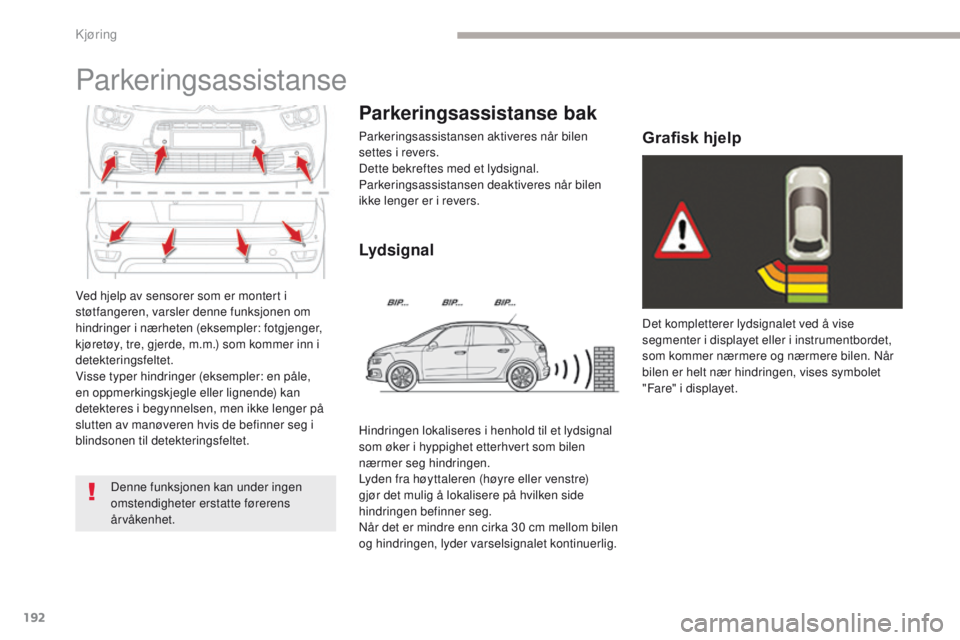 Kjøring

Parkeringsassistanse

Ved hjelp av sensorer som er montert i støtfangeren, varsler denne funksjonen om hindringer i nærheten (eksempler: fotgjenger, kjøretøy, tre, gjerde, m.m.) som kommer inn i detekteringsfeltet.
Visse typer hindringer (eksempler: en påle, en oppmerkingskjegle eller lignende) kan detekteres i begynnelsen, men ikke lenger på slutten av manøveren hvis de befinner seg i blindsonen til detekteringsfeltet.

Denne funksjonen kan under ingen omstendigheter erstatte førerens årvåkenhet.

Parkeringsassistanse bak

Parkeringsassistansen aktiveres når bilen settes i revers.
Dette bekreftes med et lydsignal.
Parkeringsassistansen deaktiveres når bilen ikke lenger er i revers.

Lydsignal

BIP... BIP... BIP...

Hindringen lokaliseres i henhold til et lydsignal som øker i hyppighet etterhvert som bilen nærmer seg hindringen.
Lyden fra høyttaleren (høyre eller venstre) gjør det mulig å lokalisere på hvilken side hindringen befinner seg.
Når det er mindre enn cirka 30 cm mellom bilen og hindringen, lyder varselsignalet kontinuerlig.

Grafisk hjelp

Det kompletterer lydsignalet ved å vise segmenter i displayet eller i instrumentbordet, som kommer nærmere og nærmere bilen. Når bilen er helt nær hindringen, vises symbolet "Fare" i displayet.

192

carmanualsonline.info