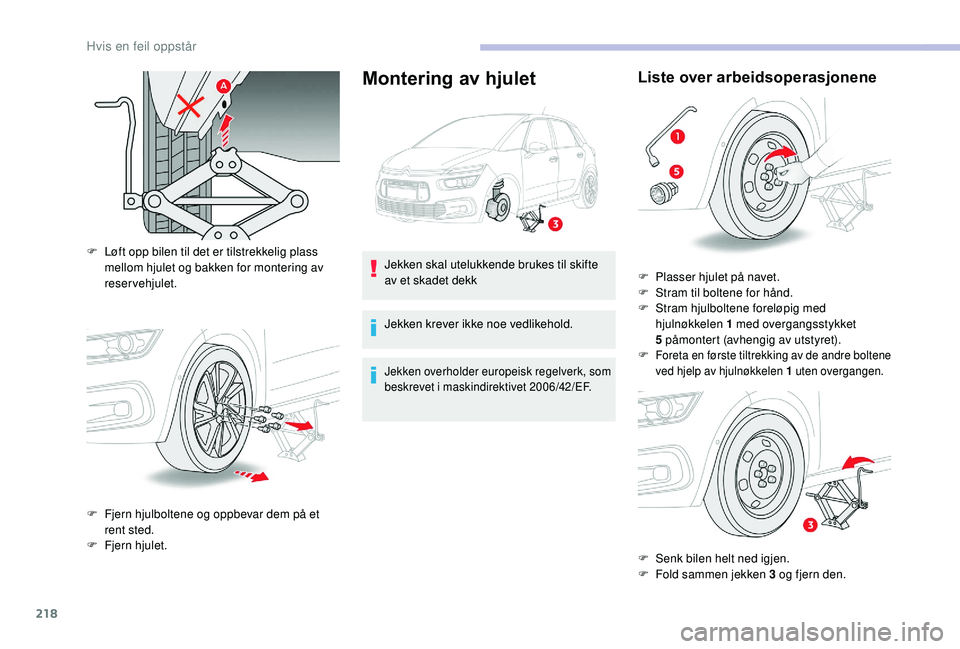 Hvis en feil oppstår

A

F Løft opp bilen til det er tilstrekkelig plass mellom hjulet og bakken for montering av reservehjulet.

F Fjern hjulboltene og oppbevar dem på et rent sted.
F Fjern hjulet.

Montering av hjulet

3

Jekken skal utelukkende brukes til skifte av et skadet dekk

Jekken krever ikke noe vedlikehold.

Jekken overholder europeisk regelverk, som beskrevet i maskindirektivet 2006/42/EF.

Liste over arbeidsoperasjonene

1

5

F Plasser hjulet på navet.
F Stram til boltene for hånd.
F Stram hjulboltene foreløpig med hjulnøkkelen 1 med overgangsstykket 5 påmontert (avhengig av utstyret).
F Foreta en første tiltrekking av de andre boltene ved hjelp av hjulnøkkelen 1 uten overgangen.

3

F Senk bilen helt ned igjen.
F Fold sammen jekken 3 og fjern den.

218

carmanualsonline.info