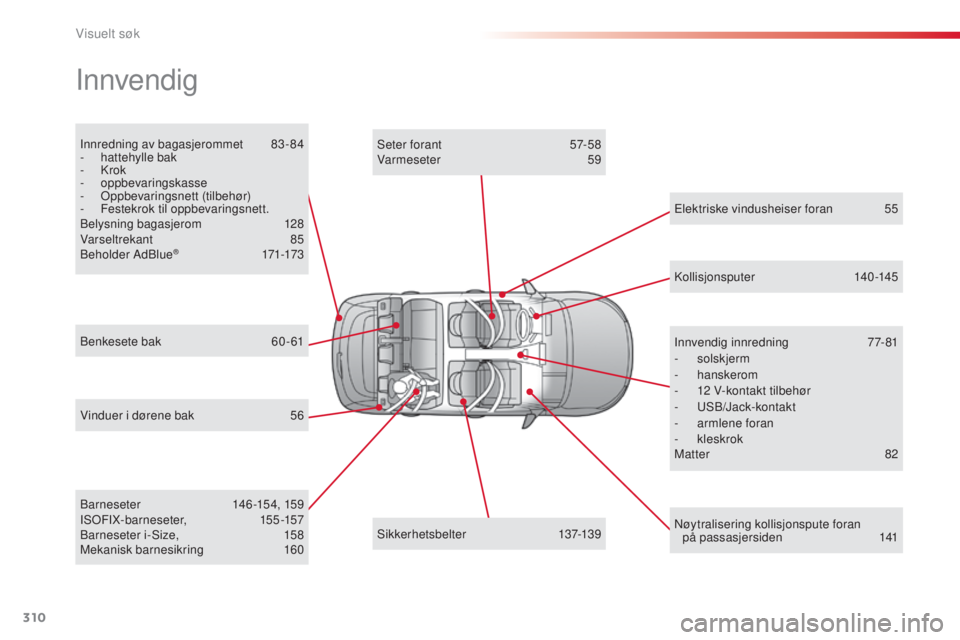 Visuelt søk

Innvendig

Innredning av bagasjerommet 83-84
- hattehylle bak
- Krok
- oppbevaringskasse
- Oppbevaringsnett (tilbehør)
- Festekrok til oppbevaringsnett.
Belysning bagasjerom 128
Varseltrekant 85
Beholder AdBlue® 171-173

Benkesete bak 60-61

Vinduer i dørene bak 56

Barneseter 146-154, 159
ISOFIX-barneseter, 155-157
Barneseter i-Size, 158
Mekanisk barnesikring 160

Seter forant 57-58
Varmeseter 59

Sikkerhetsbelter 137-139

Elektriske vindusheiser foran 55

Kollisjonsputer 140-145

Innvendig innredning 77-81
- solskjerm
- hanskerom
- 12 V-kontakt tilbehør
- USB/Jack-kontakt
- armlene foran
- kleskrok
Matter 82

Nøytralisering kollisjonspute foran på passasjersiden 141

310

carmanualsonline.info