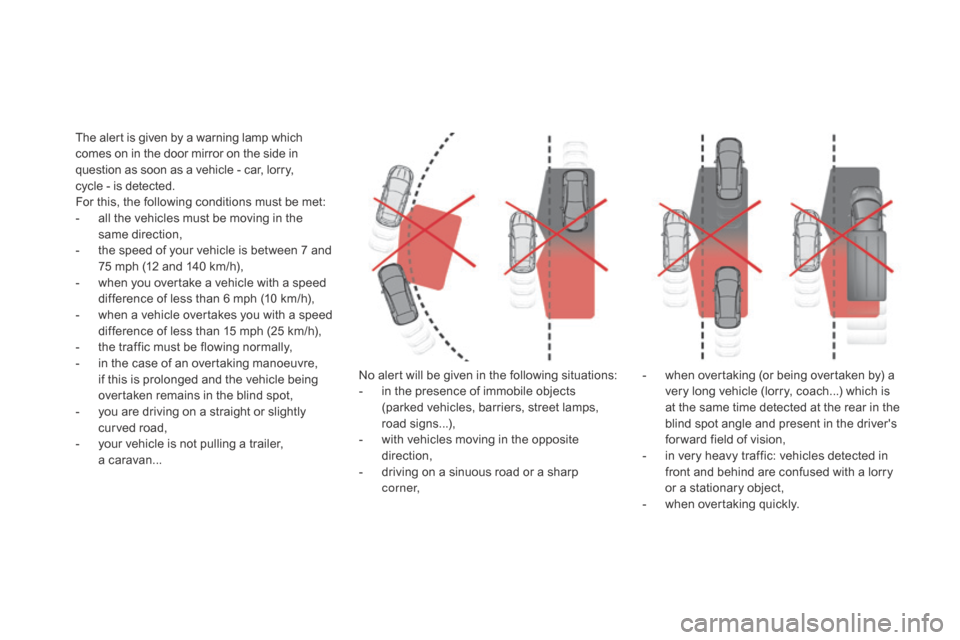 The alert is given by a warning lamp which comes on in the door mirror on the side in question as soon as a vehicle - car, lorry, cycle - is detected.
For this, the following conditions must be met:
- all the vehicles must be moving in the same direction,
- the speed of your vehicle is between 7 and 75 mph (12 and 140 km/h),
- when you overtake a vehicle with a speed difference of less than 6 mph (10 km/h),
- when a vehicle overtakes you with a speed difference of less than 15 mph (25 km/h),
- the traffic must be flowing normally,
- in the case of an overtaking manoeuvre, if this is prolonged and the vehicle being overtaken remains in the blind spot,
- you are driving on a straight or slightly curved road,
- your vehicle is not pulling a trailer, a caravan...

No alert will be given in the following situations:
- in the presence of immobile objects (parked vehicles, barriers, street lamps, road signs...),
- with vehicles moving in the opposite direction,
- driving on a sinuous road or a sharp corner,

- when overtaking (or being overtaken by) a very long vehicle (lorry, coach...) which is at the same time detected at the rear in the blind spot angle and present in the driver's forward field of vision,
- in very heavy traffic: vehicles detected in front and behind are confused with a lorry or a stationary object,
- when overtaking quickly.

carmanualsonline.info