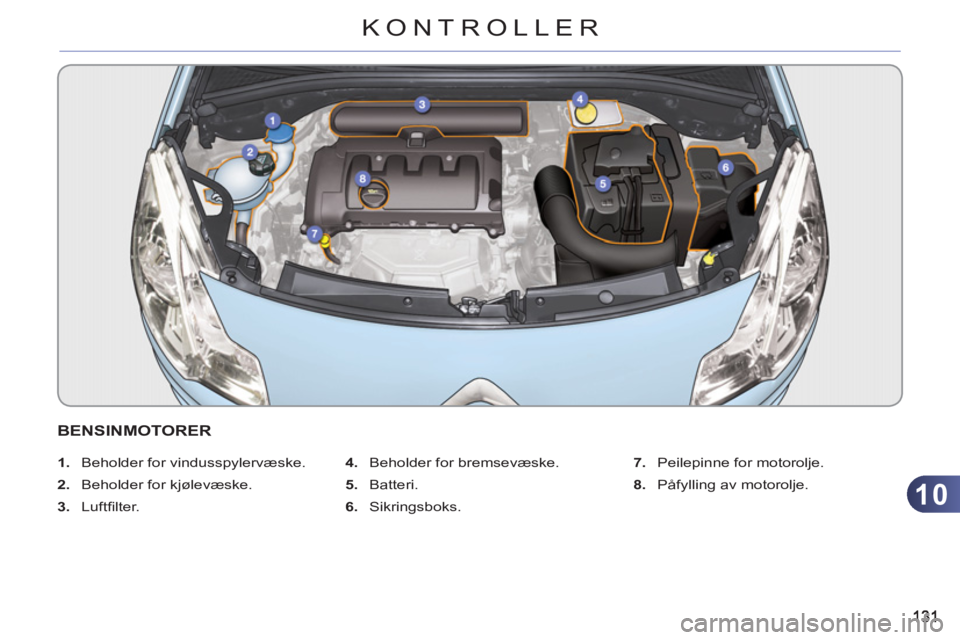 KONTROLLER

1
2
3
4
5
6
7
8

BENSINMOTORER

1. Beholder for vindusspylervæske.
2. Beholder for kjølevæske.
3. Luftfilter.

4. Beholder for bremsevæske.
5. Batteri.
6. Sikringsboks.

7. Peilepinne for motorolje.
8. Påfylling av motorolje.

10

131

carmanualsonline.info