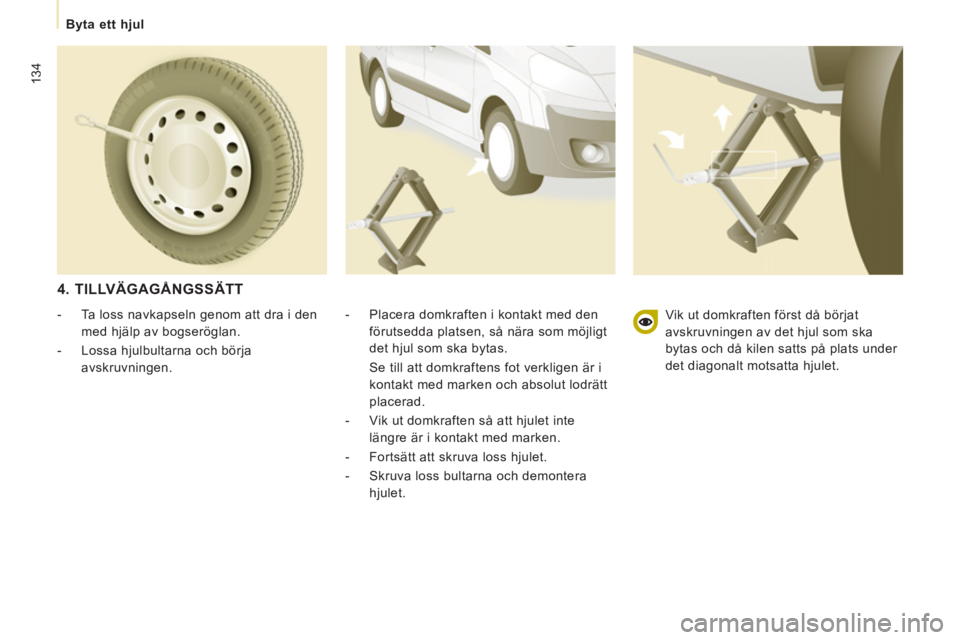 Byta ett hjul

134

4. TILLVÄGAGÅNGSSÄTT

- Ta loss navkapseln genom att dra i den med hjälp av bogseröglan.

- Lossa hjulbultarna och börja avskruvningen.

- Placera domkraften i kontakt med den förutsedda platsen, så nära som möjligt det hjul som ska bytas.

Se till att domkraftens fot verkligen är i kontakt med marken och absolut lodrätt placerad.

- Vik ut domkraften så att hjulet inte längre är i kontakt med marken.

- Fortsätt att skruva loss hjulet.

- Skruva loss bultarna och demontera hjulet.

Vik ut domkraften först då börjat avskruvningen av det hjul som ska bytas och då kilen satts på plats under det diagonalt motsatta hjulet.

carmanualsonline.info