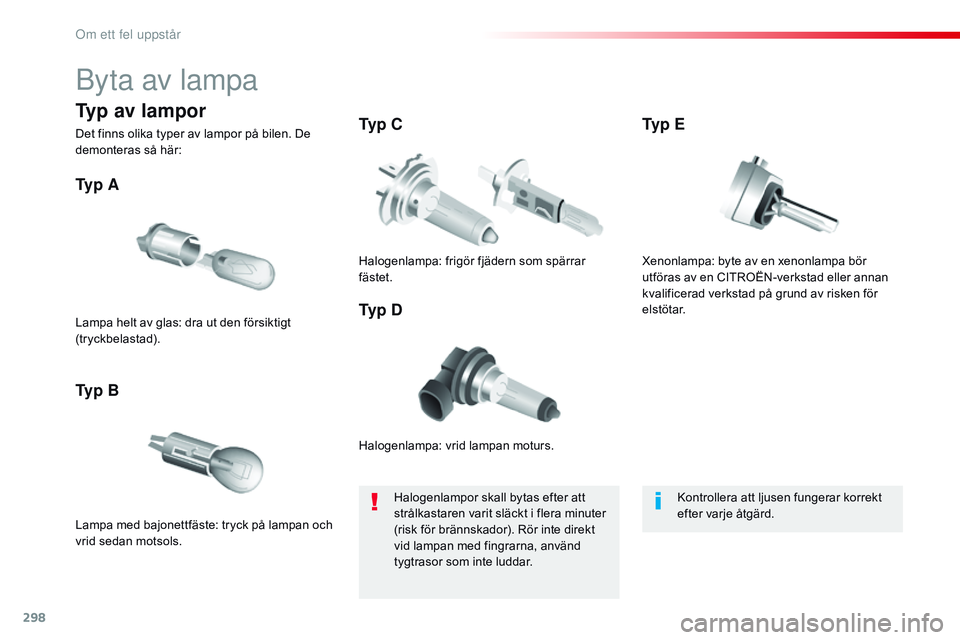 Om ett fel uppstår

Byta av lampa

Typ av lampor

Det finns olika typer av lampor på bilen. De demonteras så här:

Typ A

Lampa helt av glas: dra ut den försiktigt (tryckbelastad).

Typ B

Lampa med bajonettfäste: tryck på lampan och vrid sedan motsols.

Typ C

Halogenlampa: frigör fjädern som spärrar fästet.

Typ D

Halogenlampa: vrid lampan moturs.

Halogenlampor skall bytas efter att strålkastaren varit släckt i flera minuter (risk för brännskador). Rör inte direkt vid lampan med fingrarna, använd tygtrasor som inte luddar.

Typ E

Xenonlampa: byte av en xenonlampa bör utföras av en CITROËN-verkstad eller annan kvalificerad verkstad på grund av risken för elstötar.

Kontrollera att ljusen fungerar korrekt efter varje åtgärd.

298

carmanualsonline.info