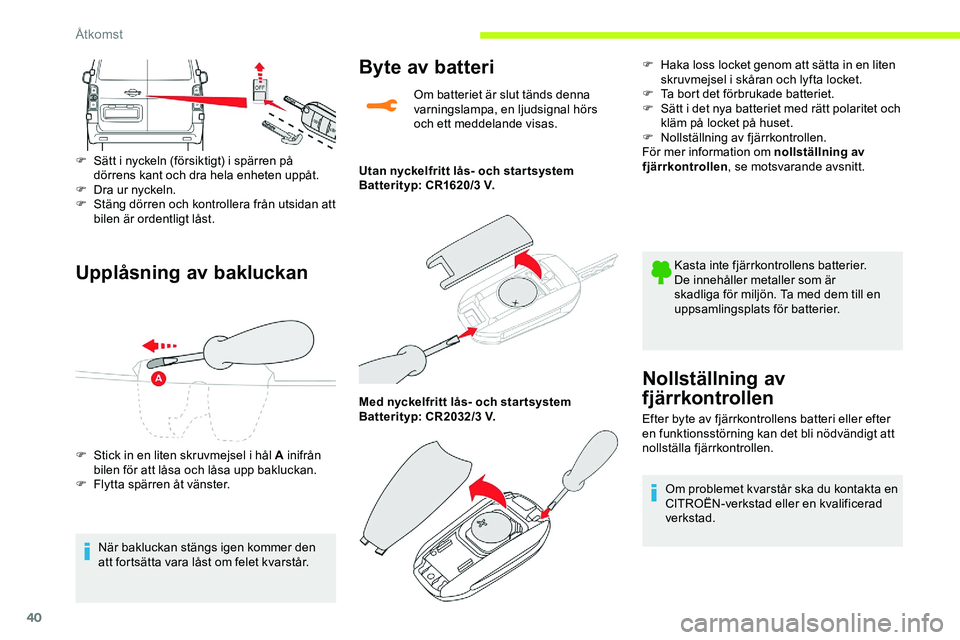 Åtkomst

OFF

F Sätt i nyckeln (försiktigt) i spärren på dörrens kant och dra hela enheten uppåt.
F Dra ur nyckeln.
F Stäng dörren och kontrollera från utsidan att bilen är ordentligt låst.

Upplåsning av bakluckan

A

F Stick in en liten skruvmejsel i hål A inifrån bilen för att låsa och låsa upp bakluckan.
F Flytta spärren åt vänster.

När bakluckan stängs igen kommer den att fortsätta vara låst om felet kvarstår.

Byte av batteri

Om batteriet är slut tänds denna varningslampa, en ljudsignal hörs och ett meddelande visas.

Utan nyckelfritt lås- och startsystem
Batterityp: CR1620/3 V.

Med nyckelfritt lås- och startsystem
Batterityp: CR2032/3 V.

F Haka loss locket genom att sätta in en liten skruvmejsel i skåran och lyfta locket.
F Ta bort det förbrukade batteriet.
F Sätt i det nya batteriet med rätt polaritet och kläm på locket på huset.
F Nollställning av fjärrkontrollen.
För mer information om nollställning av fjärrkontrollen, se motsvarande avsnitt.

Kasta inte fjärrkontrollens batterier. De innehåller metaller som är skadliga för miljön. Ta med dem till en uppsamlingsplats för batterier.

Nollställning av fjärrkontrollen

Efter byte av fjärrkontrollens batteri eller efter en funktionsstörning kan det bli nödvändigt att nollställa fjärrkontrollen.

Om problemet kvarstår ska du kontakta en CITROËN-verkstad eller en kvalificerad verkstad.

40

carmanualsonline.info