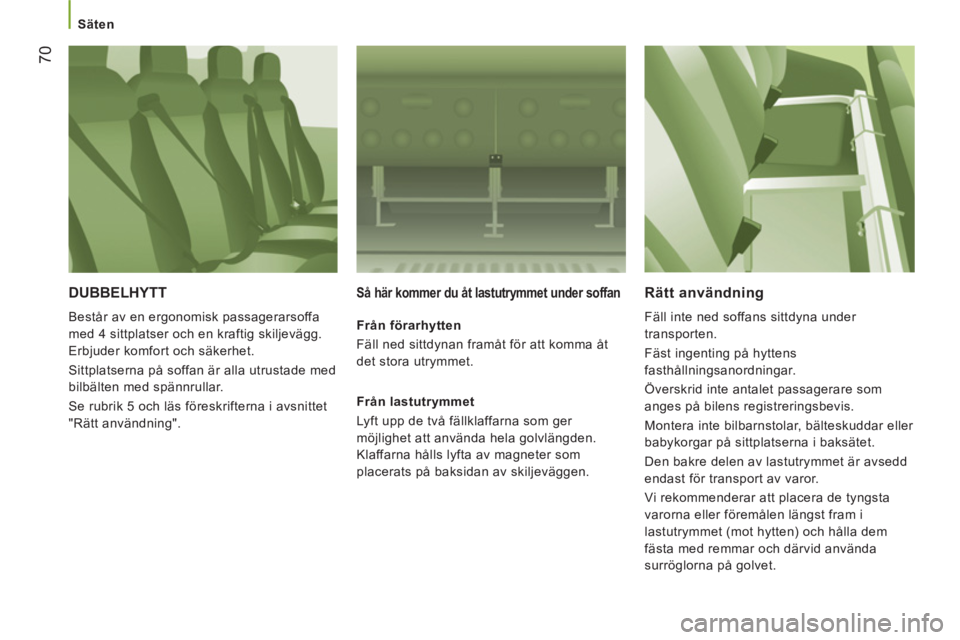 70

Säten

DUBBELHYTT

Består av en ergonomisk passagerarsoffa med 4 sittplatser och en kraftig skiljevägg. Erbjuder komfort och säkerhet.

Sittplatserna på soffan är alla utrustade med bilbälten med spännrullar.

Se rubrik 5 och läs föreskrifterna i avsnittet "Rätt användning".

Så här kommer du åt lastutrymmet under soffan

Från förarhytten

Fäll ned sittdynan framåt för att komma åt det stora utrymmet.

Från lastutrymmet

Lyft upp de två fällklaffarna som ger möjlighet att använda hela golvlängden. Klaffarna hålls lyfta av magneter som placerats på baksidan av skiljeväggen.

Rätt användning

Fäll inte ned soffans sittdyna under transporten.

Fäst ingenting på hyttens fasthållningsanordningar.

Överskrid inte antalet passagerare som anges på bilens registreringsbevis.

Montera inte bilbarnstolar, bälteskuddar eller babykorgar på sittplatserna i baksätet.

Den bakre delen av lastutrymmet är avsedd endast för transport av varor.

Vi rekommenderar att placera de tyngsta varorna eller föremålen längst fram i lastutrymmet (mot hytten) och hålla dem fästa med remmar och därvid använda surröglorna på golvet.

carmanualsonline.info