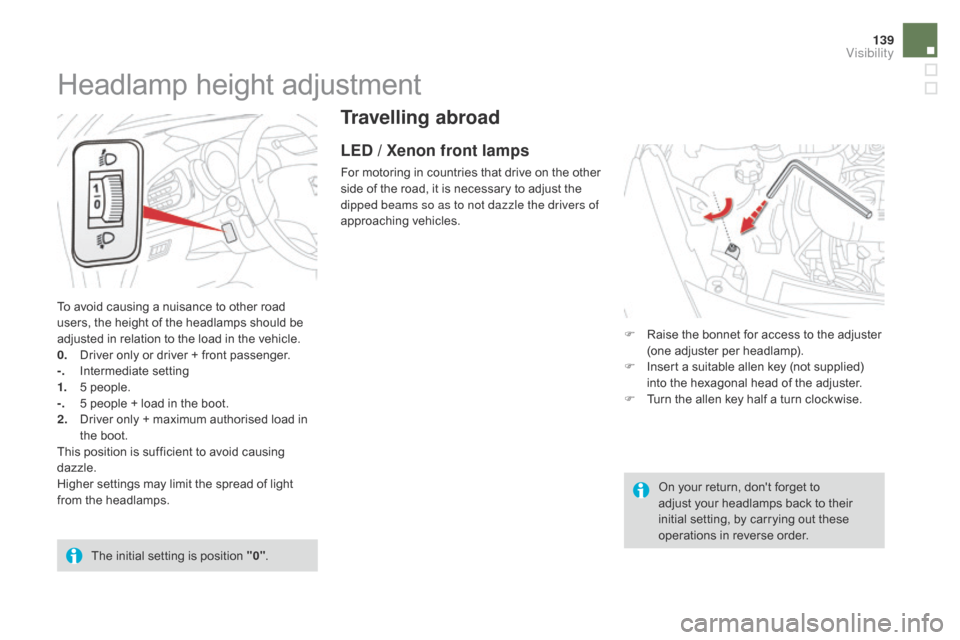 139
Visibility

Headlamp height adjustment

1
0

To avoid causing a nuisance to other road users, the height of the headlamps should be adjusted in relation to the load in the vehicle.
0. Driver only or driver + front passenger.
-. Intermediate setting
1. 5 people.
-. 5 people + load in the boot.
2. Driver only + maximum authorised load in the boot.
This position is sufficient to avoid causing dazzle.
Higher settings may limit the spread of light from the headlamps.

The initial setting is position "0".

Travelling abroad

LED / Xenon front lamps

For motoring in countries that drive on the other side of the road, it is necessary to adjust the dipped beams so as to not dazzle the drivers of approaching vehicles.

Raise the bonnet for access to the adjuster (one adjuster per headlamp).
Insert a suitable allen key (not supplied) into the hexagonal head of the adjuster.
Turn the allen key half a turn clockwise.

On your return, don't forget to adjust your headlamps back to their initial setting, by carrying out these operations in reverse order.

carmanualsonline.info