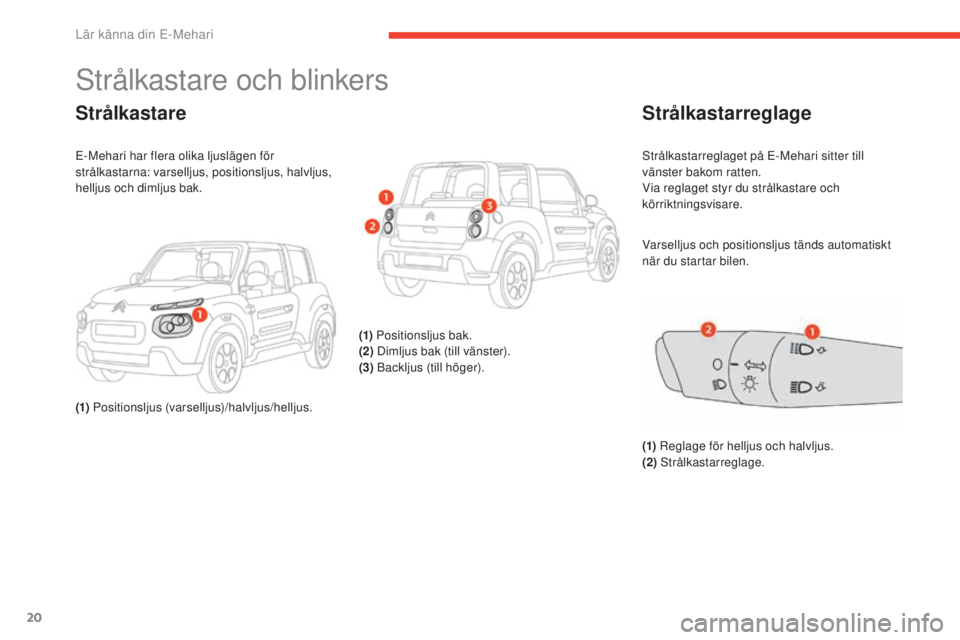 Lär känna din E-Mehari

Strålkastare och blinkers

Strålkastare

E-Mehari har flera olika ljuslägen för strålkastarna: varselljus, positionsljus, halvljus, helljus och dimljus bak.

1

(1) Positionsljus (varselljus)/halvljus/helljus.

1
2
3

(1) Positionsljus bak.
(2) Dimljus bak (till vänster).
(3) Backljus (till höger).

Strålkastarreglage

Strålkastarreglaget på E-Mehari sitter till vänster bakom ratten.
Via reglaget styr du strålkastare och körriktningsvisare.

Varselljus och positionsljus tänds automatiskt när du startar bilen.

2
1

(1) Reglage för helljus och halvljus.
(2) Strålkastarreglage.

20

carmanualsonline.info