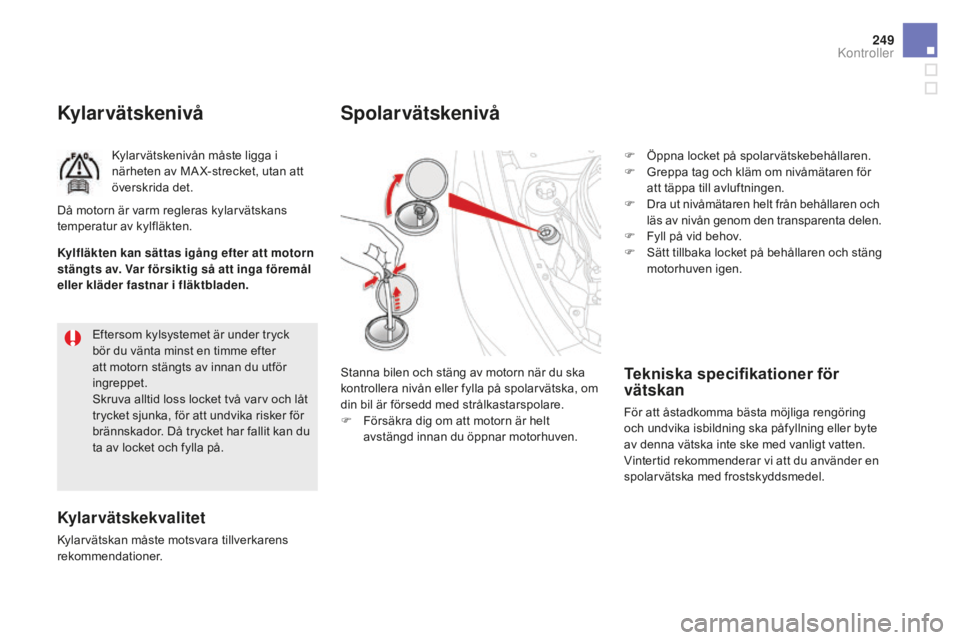 249
Kontroller

Kylarvätskenivå

Kylarvätskenivån måste ligga i närheten av MAX-strecket, utan att överskrida det.

Då motorn är varm regleras kylarvätskans temperatur av kylfläkten.

Kylfläkten kan sättas igång efter att motorn stängts av. Var försiktig så att inga föremål eller kläder fastnar i fläktbladen.

Eftersom kylsystemet är under tryck bör du vänta minst en timme efter att motorn stängts av innan du utför ingreppet.
Skruva alltid loss locket två varv och låt trycket sjunka, för att undvika risker för brännskador. Då trycket har fallit kan du ta av locket och fylla på.

Kylarvätskekvalitet

Kylarvätskan måste motsvara tillverkarens rekommendationer.

Spolarvätskenivå

Stanna bilen och stäng av motorn när du ska kontrollera nivån eller fylla på spolarvätska, om din bil är försedd med strålkastarspolare.
 Försäkra dig om att motorn är helt avstängd innan du öppnar motorhuven.

 Öppna locket på spolarvätskebehållaren.
 Greppa tag och kläm om nivåmätaren för att täppa till avluftningen.
 Dra ut nivåmätaren helt från behållaren och läs av nivån genom den transparenta delen.
 Fyll på vid behov.
 Sätt tillbaka locket på behållaren och stäng motorhuven igen.

Tekniska specifikationer för vätskan

För att åstadkomma bästa möjliga rengöring och undvika isbildning ska påfyllning eller byte av denna vätska inte ske med vanligt vatten.
Vintertid rekommenderar vi att du använder en spolarvätska med frostskyddsmedel.

carmanualsonline.info