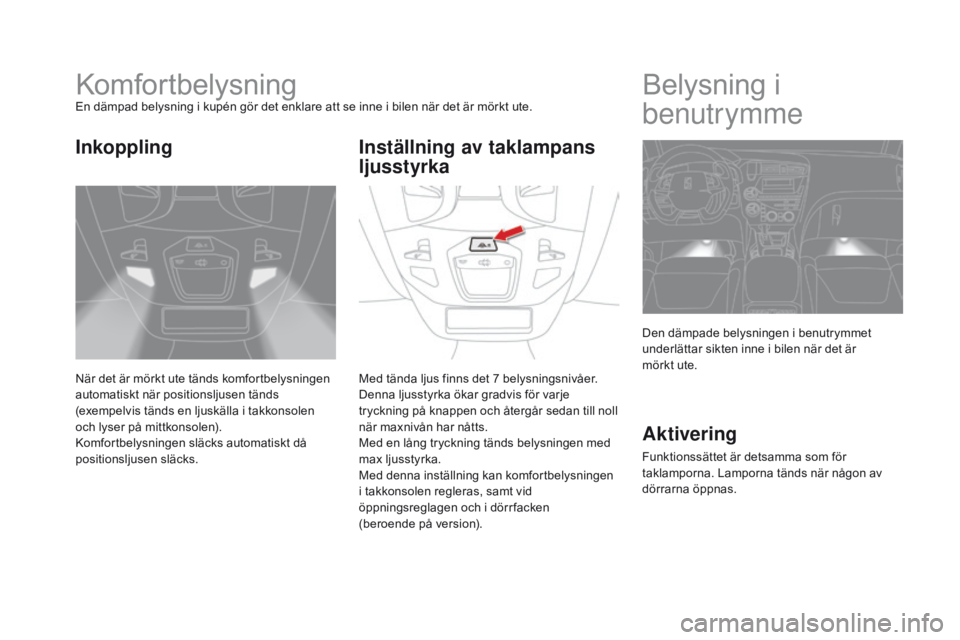 Komfortbelysning

En dämpad belysning i kupén gör det enklare att se inne i bilen när det är mörkt ute.

Inkoppling

När det är mörkt ute tänds komfortbelysningen automatiskt när positionsljusen tänds (exempelvis tänds en ljuskälla i takkonsolen och lyser på mittkonsolen).
Komfortbelysningen släcks automatiskt då positionsljusen släcks.

Inställning av taklampans ljusstyrka

Med tända ljus finns det 7 belysningsnivåer. Denna ljusstyrka ökar gradvis för varje tryckning på knappen och återgår sedan till noll när maxnivån har nåtts.
Med en lång tryckning tänds belysningen med max ljusstyrka.
Med denna inställning kan komfortbelysningen i takkonsolen regleras, samt vid öppningsreglagen och i dörrfacken (beroende på version).

Belysning i benutrymme

Den dämpade belysningen i benutrymmet underlättar sikten inne i bilen när det är mörkt ute.

Aktivering

Funktionssättet är detsamma som för taklamporna. Lamporna tänds när någon av dörrarna öppnas.

carmanualsonline.info