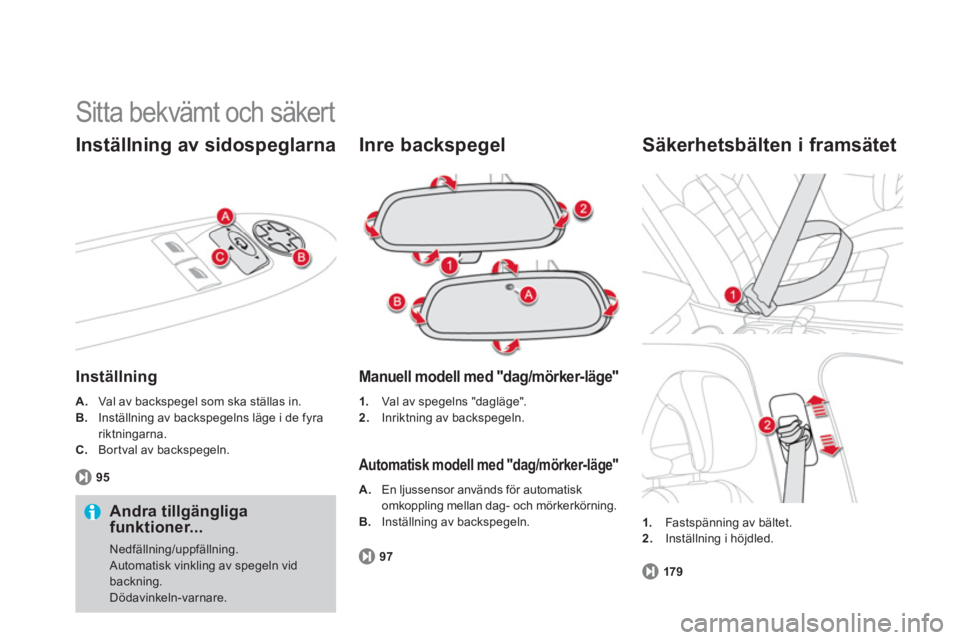 Sitta bekvämt och säkert

Inställning av sidospeglarna

A
C
B

Inställning

A. Val av backspegel som ska ställas in.
B. Inställning av backspegelns läge i de fyra riktningarna.
C. Bortval av backspegeln.

95

Andra tillgängliga funktioner...

Nedfällning/uppfällning.
Automatisk vinkling av spegeln vid backning.
Dödavinkeln-varnare.

Inre backspegel

2
1
B
A

Manuell modell med "dag/mörker-läge"

1. Val av spegelns "dagläge".
2. Inriktning av backspegeln.

Automatisk modell med "dag/mörker-läge"

A. En ljussensor används för automatisk omkoppling mellan dag- och mörkerkörning.
B. Inställning av backspegeln.

97

Säkerhetsbälten i framsätet

1
2

1. Fastspänning av bältet.
2. Inställning i höjdled.

179

carmanualsonline.info