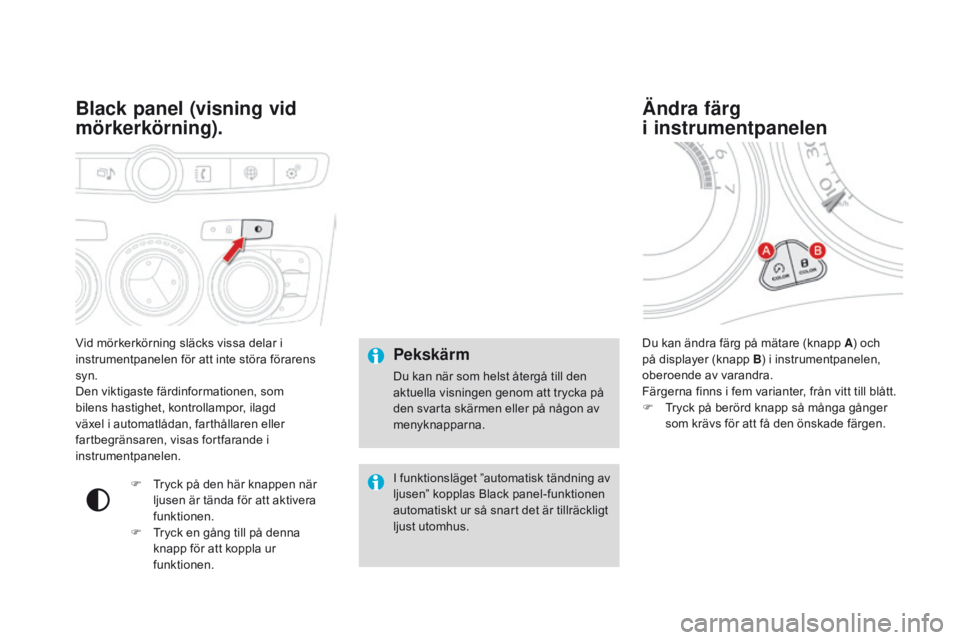 Black panel (visning vid mörkerkörning).

Vid mörkerkörning släcks vissa delar i instrumentpanelen för att inte störa förarens syn.
Den viktigaste färdinformationen, som bilens hastighet, kontrollampor, ilagd växel i automatlådan, farthållaren eller fartbegränsaren, visas fortfarande i instrumentpanelen.

 Tryck på den här knappen när ljusen är tända för att aktivera funktionen.
 Tryck en gång till på denna knapp för att koppla ur funktionen.

Pekskärm

Du kan när som helst återgå till den aktuella visningen genom att trycka på den svarta skärmen eller på någon av menyknapparna.

I funktionsläget "automatisk tändning av ljusen" kopplas Black panel-funktionen automatiskt ur så snart det är tillräckligt ljust utomhus.

Ändra färg i instrumentpanelen

A
B
COLOR
COLOR

Du kan ändra färg på mätare (knapp A) och på displayer (knapp B) i instrumentpanelen, oberoende av varandra.
Färgerna finns i fem varianter, från vitt till blått.
 Tryck på berörd knapp så många gånger som krävs för att få den önskade färgen.

carmanualsonline.info