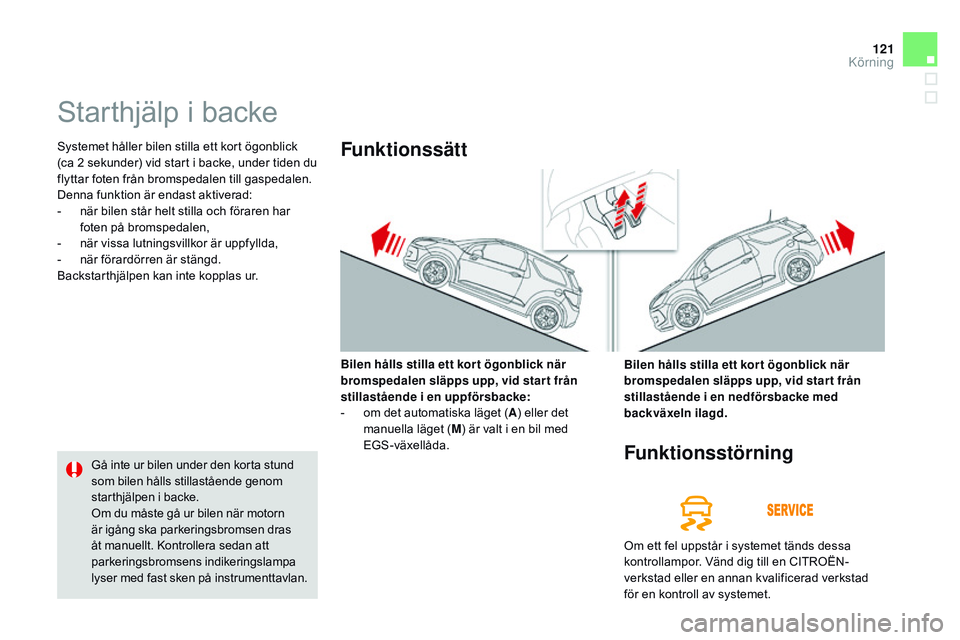 121
Körning

Starthjälp i backe

Systemet håller bilen stilla ett kort ögonblick (ca 2 sekunder) vid start i backe, under tiden du flyttar foten från bromspedalen till gaspedalen.
Denna funktion är endast aktiverad:
- när bilen står helt stilla och föraren har foten på bromspedalen,
- när vissa lutningsvillkor är uppfyllda,
- när förardörren är stängd.
Backstarthjälpen kan inte kopplas ur.

Gå inte ur bilen under den korta stund som bilen hålls stillastående genom starthjälpen i backe.
Om du måste gå ur bilen när motorn är igång ska parkeringsbromsen dras åt manuellt. Kontrollera sedan att parkeringsbromsens indikeringslampa lyser med fast sken på instrumenttavlan.

Funktionssätt

Bilen hålls stilla ett kort ögonblick när bromspedalen släpps upp, vid start från stillastående i en uppförsbacke:
- om det automatiska läget (A) eller det manuella läget (M) är valt i en bil med EGS-växellåda.

Bilen hålls stilla ett kort ögonblick när bromspedalen släpps upp, vid start från stillastående i en nedförsbacke med backväxeln ilagd.

Funktionsstörning

SERVICE

Om ett fel uppstår i systemet tänds dessa kontrollampor. Vänd dig till en CITROËN-verkstad eller en annan kvalificerad verkstad för en kontroll av systemet.

carmanualsonline.info