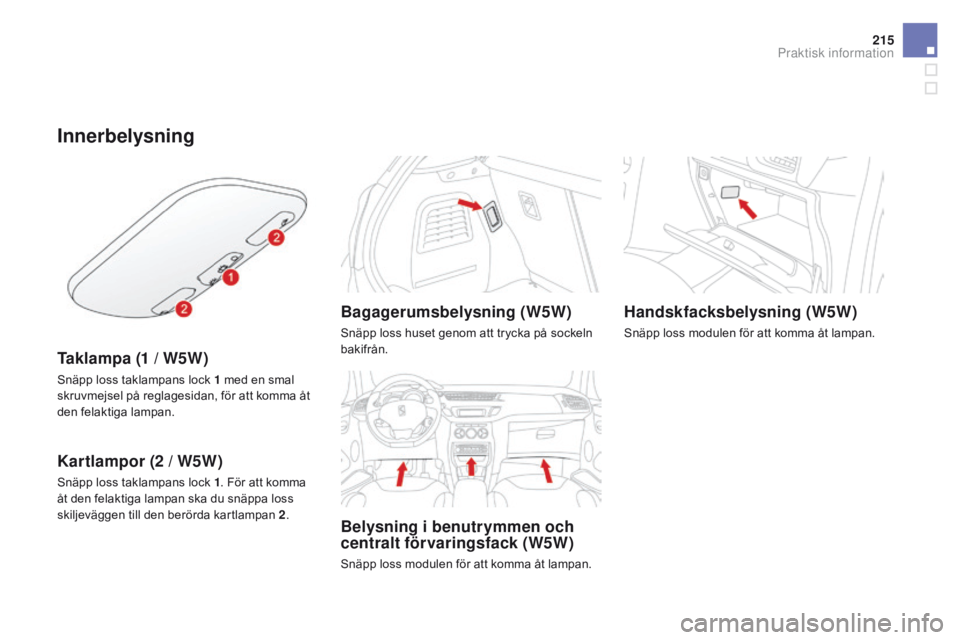 215
Praktisk information

Innerbelysning

2
1
2

Taklampa (1 / W5W)

Snäpp loss taklampans lock 1 med en smal skruvmejsel på reglagesidan, för att komma åt den felaktiga lampan.

Kartlampor (2 / W5W)

Snäpp loss taklampans lock 1. För att komma åt den felaktiga lampan ska du snäppa loss skiljeväggen till den berörda kartlampan 2.

Bagagerumsbelysning (W5W)

Snäpp loss huset genom att trycka på sockeln bakifrån.

Belysning i benutrymmen och centralt förvaringsfack (W5W)

Snäpp loss modulen för att komma åt lampan.

Handskfacksbelysning (W5W)

Snäpp loss modulen för att komma åt lampan.

carmanualsonline.info