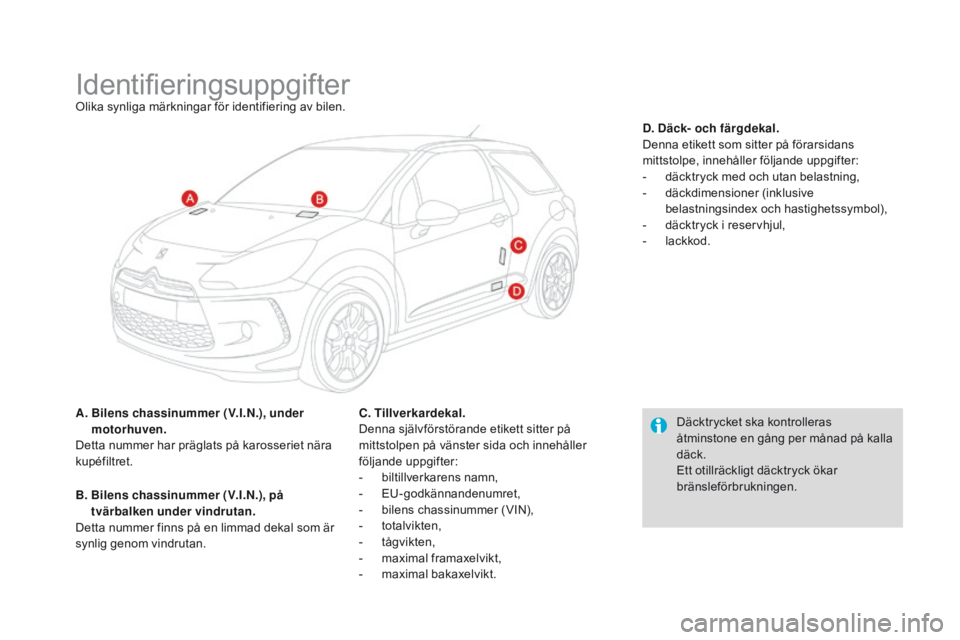 Identifieringsuppgifter

Olika synliga märkningar för identifiering av bilen.

A

B

C

D

A. Bilens chassinummer (V.I.N.), under motorhuven.
Detta nummer har präglats på karosseriet nära kupéfiltret.

B. Bilens chassinummer (V.I.N.), på tvärbalken under vindrutan.
Detta nummer finns på en limmad dekal som är synlig genom vindrutan.

C. Tillverkardekal.
Denna självförstörande etikett sitter på mittstolpen på vänster sida och innehåller följande uppgifter:
- biltillverkarens namn,
- EU-godkännandenumret,
- bilens chassinummer (VIN),
- totalvikten,
- tågvikten,
- maximal framaxelvikt,
- maximal bakaxelvikt.

D. Däck- och färgdekal.
Denna etikett som sitter på förarsidans mittstolpe, innehåller följande uppgifter:
- däcktryck med och utan belastning,
- däckdimensioner (inklusive belastningsindex och hastighetssymbol),
- däcktryck i reservhjul,
- lackkod.

Däcktrycket ska kontrolleras åtminstone en gång per månad på kalla däck.
Ett otillräckligt däcktryck ökar bränsleförbrukningen.

carmanualsonline.info