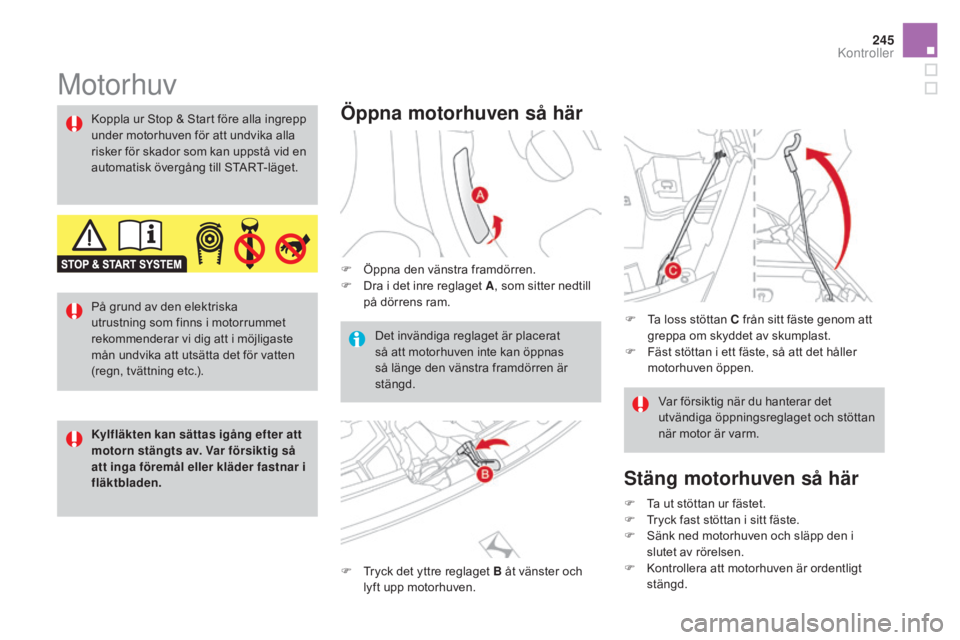 245
Kontroller

Motorhuv

Koppla ur Stop & Start före alla ingrepp under motorhuven för att undvika alla risker för skador som kan uppstå vid en automatisk övergång till START-läget.

STOP & START SYSTEM

På grund av den elektriska utrustning som finns i motorrummet rekommenderar vi dig att i möjligaste mån undvika att utsätta det för vatten (regn, tvättning etc.).

Kylfläkten kan sättas igång efter att motorn stängts av. Var försiktig så att inga föremål eller kläder fastnar i fläktbladen.

Öppna motorhuven så här

A

Öppna den vänstra framdörren.
Dra i det inre reglaget A, som sitter nedtill på dörrens ram.

Det invändiga reglaget är placerat så att motorhuven inte kan öppnas så länge den vänstra framdörren är stängd.

B

Tryck det yttre reglaget B åt vänster och lyft upp motorhuven.

C

Ta loss stöttan C från sitt fäste genom att greppa om skyddet av skumplast.
Fäst stöttan i ett fäste, så att det håller motorhuven öppen.

Var försiktig när du hanterar det utvändiga öppningsreglaget och stöttan när motor är varm.

Stäng motorhuven så här

Ta ut stöttan ur fästet.
Tryck fast stöttan i sitt fäste.
Sänk ned motorhuven och släpp den i slutet av rörelsen.
Kontrollera att motorhuven är ordentligt stängd.

carmanualsonline.info