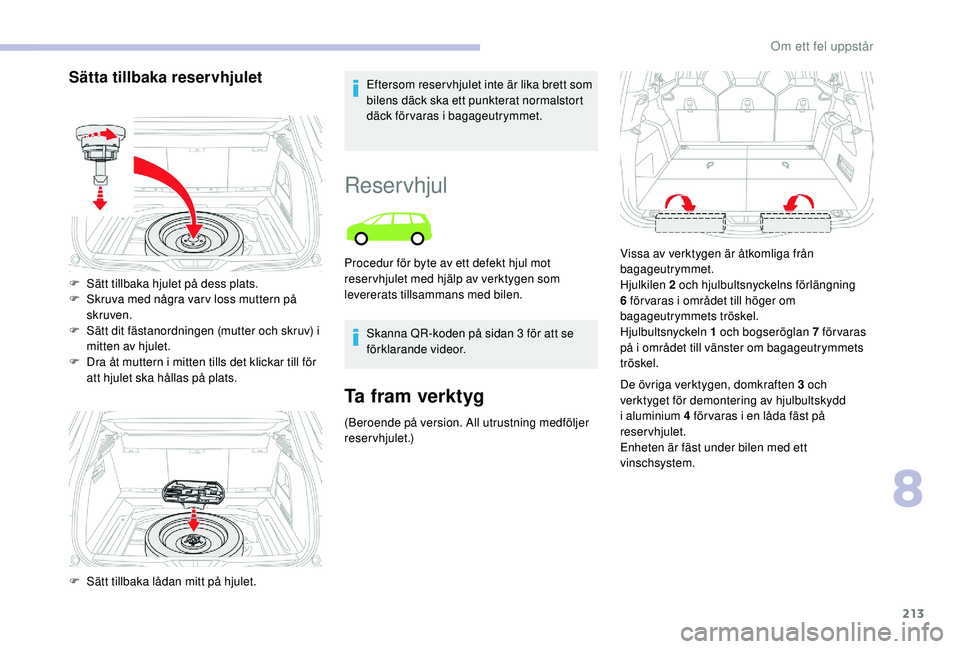 Om ett fel uppstår

Sätta tillbaka reservhjulet

F Sätt tillbaka hjulet på dess plats.
F Skruva med några varv loss muttern på skruven.
F Sätt dit fästanordningen (mutter och skruv) i mitten av hjulet.
F Dra åt muttern i mitten tills det klickar till för att hjulet ska hållas på plats.

F Sätt tillbaka lådan mitt på hjulet.

Eftersom reservhjulet inte är lika brett som bilens däck ska ett punkterat normalstort däck förvaras i bagageutrymmet.

Reservhjul

Procedur för byte av ett defekt hjul mot reservhjulet med hjälp av verktygen som levererats tillsammans med bilen.

Skanna QR-koden på sidan 3 för att se förklarande videor.

Ta fram verktyg

(Beroende på version. All utrustning medföljer reservhjulet.)

Vissa av verktygen är åtkomliga från bagageutrymmet.
Hjulkilen 2 och hjulbultsnyckelns förlängning 6 förvaras i området till höger om bagageutrymmets tröskel.
Hjulbultsnyckeln 1 och bogseröglan 7 förvaras på i området till vänster om bagageutrymmets tröskel.

De övriga verktygen, domkraften 3 och verktyget för demontering av hjulbultskydd i aluminium 4 förvaras i en låda fäst på reservhjulet.
Enheten är fäst under bilen med ett vinschsystem.

8

213

carmanualsonline.info