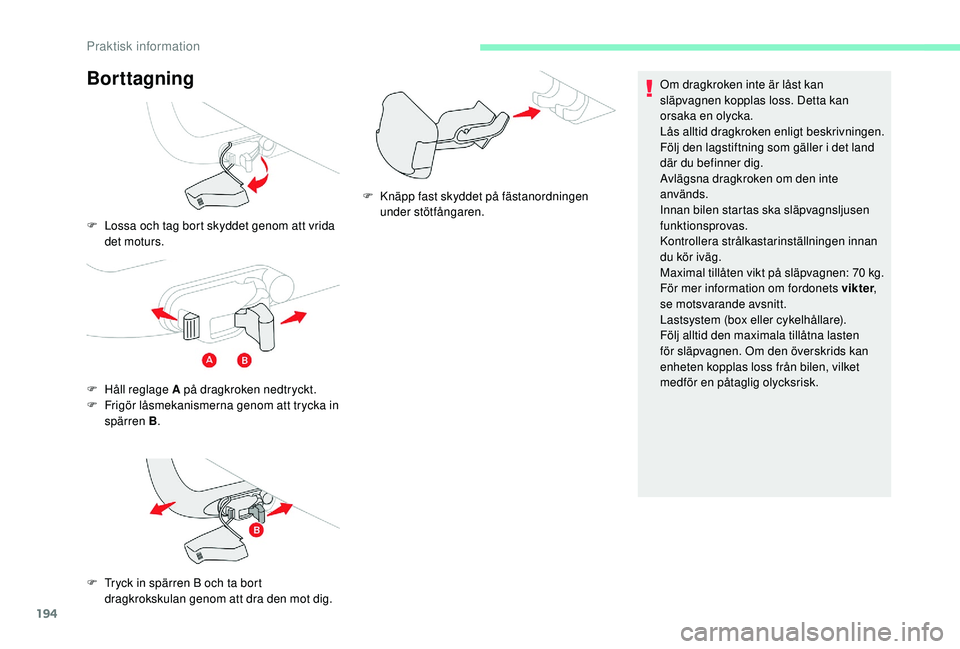 Praktisk information

Borttagning

F Lossa och tag bort skyddet genom att vrida det moturs.

A B

F Håll reglage A på dragkroken nedtryckt.
F Frigör låsmekanismerna genom att trycka in spärren B.

B

F Tryck in spärren B och ta bort dragkrokskulan genom att dra den mot dig.

F Knäpp fast skyddet på fästanordningen under stötfångaren.

Om dragkroken inte är låst kan släpvagnen kopplas loss. Detta kan orsaka en olycka.
Lås alltid dragkroken enligt beskrivningen.
Följ den lagstiftning som gäller i det land där du befinner dig.
Avlägsna dragkroken om den inte används.
Innan bilen startas ska släpvagnsljusen funktionsprovas.
Kontrollera strålkastarinställningen innan du kör iväg.
Maximal tillåten vikt på släpvagnen: 70 kg.
För mer information om fordonets vikter, se motsvarande avsnitt.
Lastsystem (box eller cykelhållare).
Följ alltid den maximala tillåtna lasten för släpvagnen. Om den överskrids kan enheten kopplas loss från bilen, vilket medför en påtaglig olycksrisk.

194

carmanualsonline.info