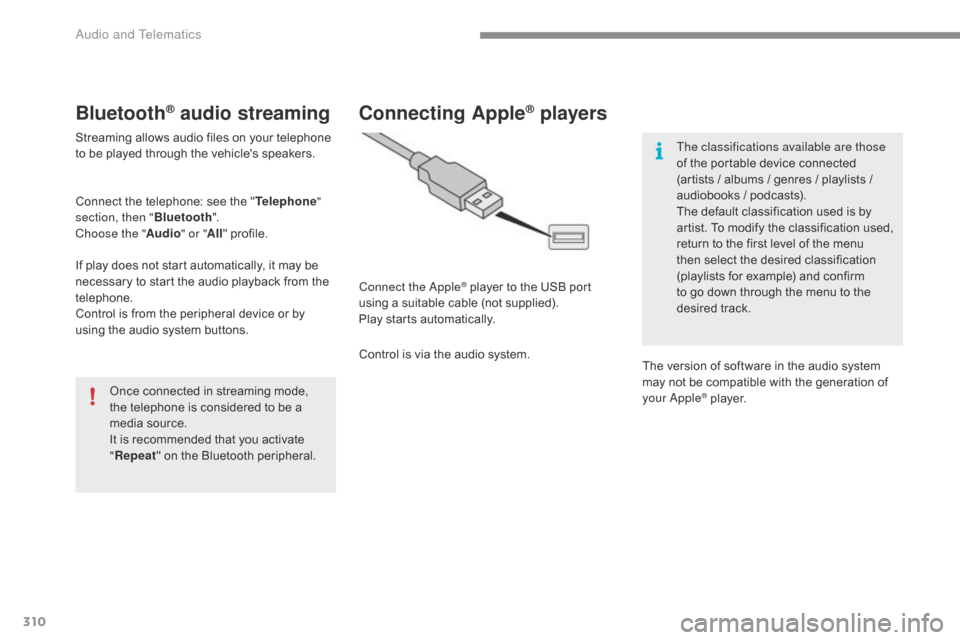 Audio and Telematics

Bluetooth® audio streaming

Streaming allows audio files on your telephone to be played through the vehicle's speakers.

Connect the telephone: see the "Telephone" section, then "Bluetooth".
Choose the "Audio" or "All" profile.

If play does not start automatically, it may be necessary to start the audio playback from the telephone.
Control is from the peripheral device or by using the audio system buttons.

Once connected in streaming mode, the telephone is considered to be a media source.
It is recommended that you activate "Repeat" on the Bluetooth peripheral.

Connecting Apple® players

Connect the Apple® player to the USB port using a suitable cable (not supplied).
Play starts automatically.

Control is via the audio system.

The classifications available are those of the portable device connected (artists / albums / genres / playlists / audiobooks / podcasts).
The default classification used is by artist. To modify the classification used, return to the first level of the menu then select the desired classification (playlists for example) and confirm to go down through the menu to the desired track.

The version of software in the audio system may not be compatible with the generation of your Apple® player.

310

carmanualsonline.info