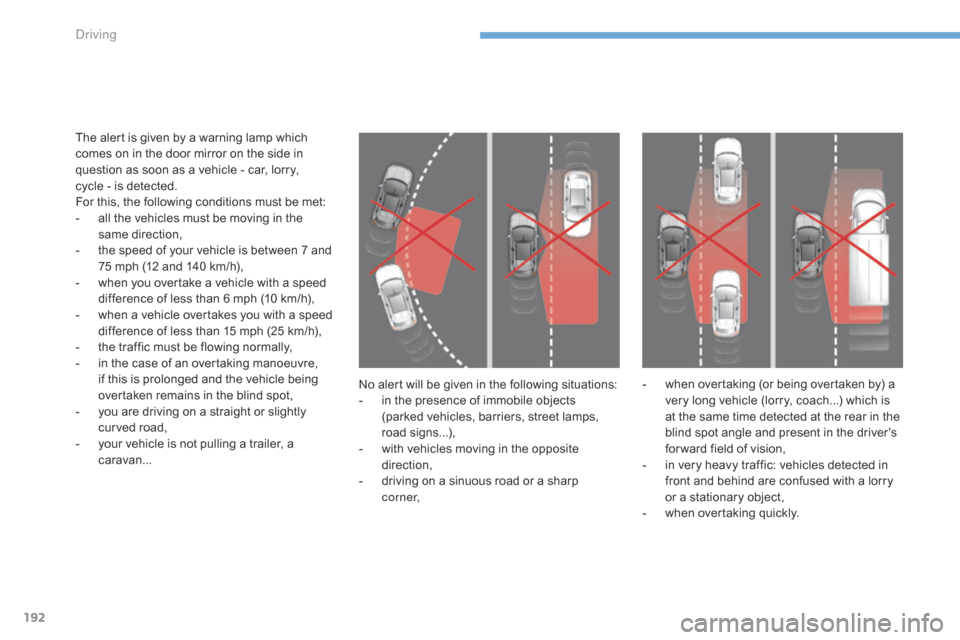 Driving

The alert is given by a warning lamp which comes on in the door mirror on the side in question as soon as a vehicle - car, lorry, cycle - is detected.
For this, the following conditions must be met:
- all the vehicles must be moving in the same direction,
- the speed of your vehicle is between 7 and 75 mph (12 and 140 km/h),
- when you overtake a vehicle with a speed difference of less than 6 mph (10 km/h),
- when a vehicle overtakes you with a speed difference of less than 15 mph (25 km/h),
- the traffic must be flowing normally,
- in the case of an overtaking manoeuvre, if this is prolonged and the vehicle being overtaken remains in the blind spot,
- you are driving on a straight or slightly curved road,
- your vehicle is not pulling a trailer, a caravan...

No alert will be given in the following situations:
- in the presence of immobile objects (parked vehicles, barriers, street lamps, road signs...),
- with vehicles moving in the opposite direction,
- driving on a sinuous road or a sharp corner,

- when overtaking (or being overtaken by) a very long vehicle (lorry, coach...) which is at the same time detected at the rear in the blind spot angle and present in the driver's forward field of vision,
- in very heavy traffic: vehicles detected in front and behind are confused with a lorry or a stationary object,
- when overtaking quickly.

192

carmanualsonline.info