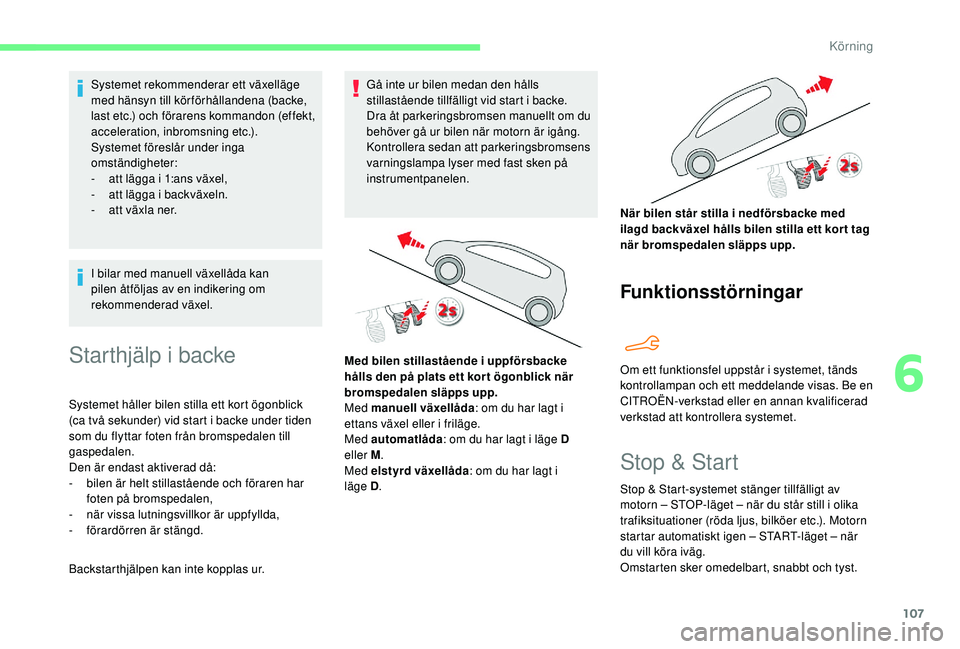 Körning

Systemet rekommenderar ett växelläge med hänsyn till körförhållandena (backe, last etc.) och förarens kommandon (effekt, acceleration, inbromsning etc.).
Systemet föreslår under inga omständigheter:
- att lägga i 1:ans växel,
- att lägga i backväxeln.
- att växla ner.

I bilar med manuell växellåda kan pilen åtföljas av en indikering om rekommenderad växel.

Starthjälp i backe

Systemet håller bilen stilla ett kort ögonblick (ca två sekunder) vid start i backe under tiden som du flyttar foten från bromspedalen till gaspedalen.
Den är endast aktiverad då:
- bilen är helt stillastående och föraren har foten på bromspedalen,
- när vissa lutningsvillkor är uppfyllda,
- förardörren är stängd.

Backstarthjälpen kan inte kopplas ur.

Gå inte ur bilen medan den hålls stillastående tillfälligt vid start i backe.
Dra åt parkeringsbromsen manuellt om du behöver gå ur bilen när motorn är igång. Kontrollera sedan att parkeringsbromsens varningslampa lyser med fast sken på instrumentpanelen.

2s

Med bilen stillastående i uppförsbacke hålls den på plats ett kort ögonblick när bromspedalen släpps upp.
Med manuell växellåda: om du har lagt i ettans växel eller i friläge.
Med automatlåda: om du har lagt i läge D eller M.
Med elstyrd växellåda: om du har lagt i läge D.

2s

När bilen står stilla i nedförsbacke med ilagd backväxel hålls bilen stilla ett kort tag när bromspedalen släpps upp.

Funktionsstörningar

Om ett funktionsfel uppstår i systemet, tänds kontrollampan och ett meddelande visas. Be en CITROËN-verkstad eller en annan kvalificerad verkstad att kontrollera systemet.

Stop & Start

Stop & Start-systemet stänger tillfälligt av motorn – STOP-läget – när du står still i olika trafiksituationer (röda ljus, bilköer etc.). Motorn startar automatiskt igen – START-läget – när du vill köra iväg.
Omstarten sker omedelbart, snabbt och tyst.

6

107

carmanualsonline.info