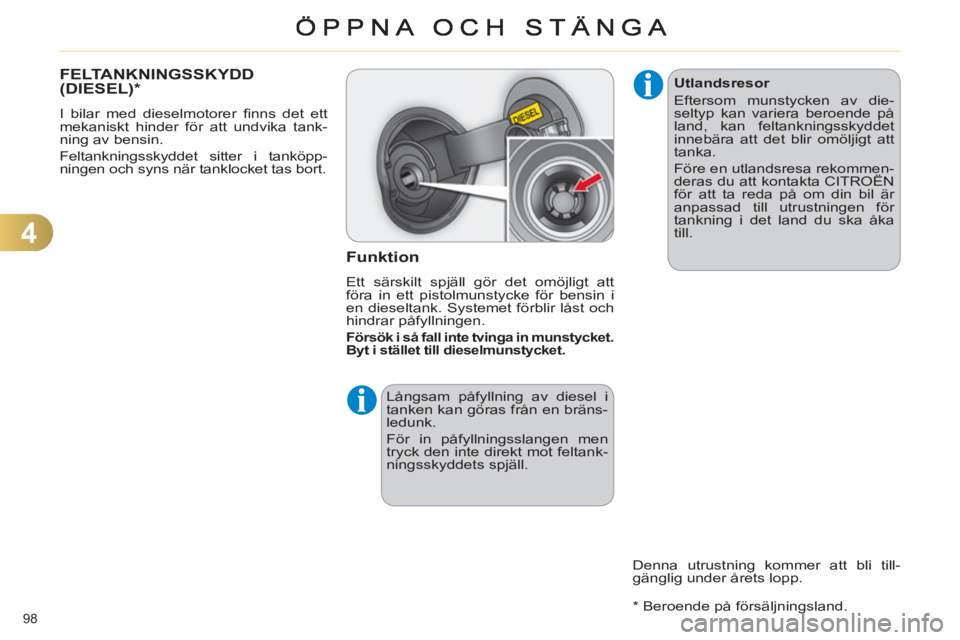 ÖPPNA OCH STÄNGA

4

FELTANKNINGSSKYDD (DIESEL)*

I bilar med dieselmotorer finns det ett mekaniskt hinder för att undvika tankning av bensin.

Feltankningsskyddet sitter i tanköppningen och syns när tanklocket tas bort.

DIESEL

Funktion

Ett särskilt spjäll gör det omöjligt att föra in ett pistolmunstycke för bensin i en dieseltank. Systemet förblir låst och hindrar påfyllningen.

Försök i så fall inte tvinga in munstycket. Byt i stället till dieselmunstycket.

Långsam påfyllning av diesel i tanken kan göras från en bränsledunk.

För in påfyllningsslangen men tryck den inte direkt mot feltankningsskyddets spjäll.

Utlandsresor

Eftersom munstycken av dieseltyp kan variera beroende på land, kan feltankningsskyddet innebära att det blir omöjligt att tanka.

Före en utlandsresa rekommenderas du att kontakta CITROËN för att ta reda på om din bil är anpassad till utrustningen för tankning i det land du ska åka till.

Denna utrustning kommer att bli tillgänglig under årets lopp.

* Beroende på försäljningsland.

98

carmanualsonline.info