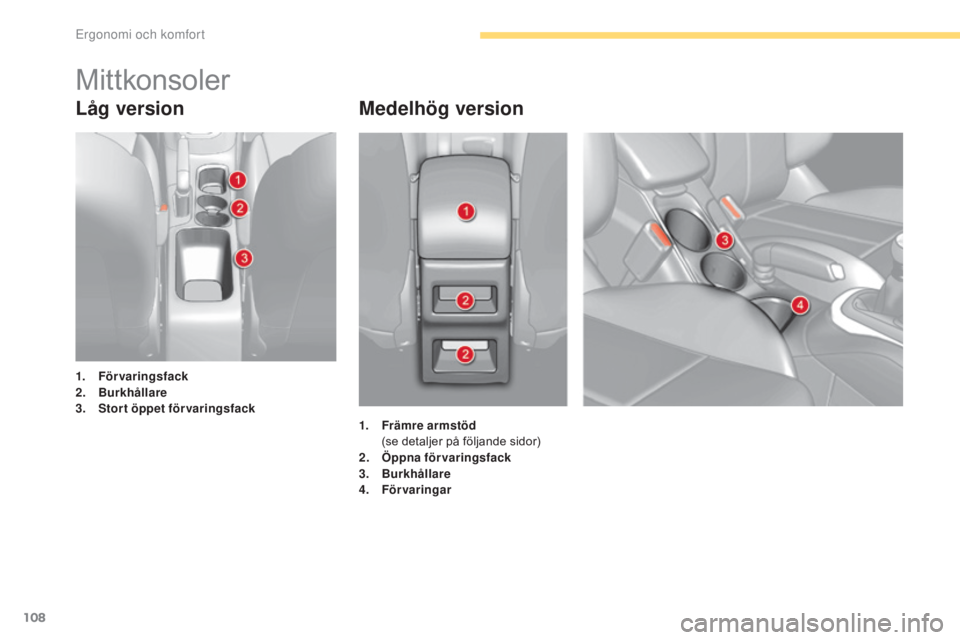 Ergonomi och komfort

Mittkonsoler

Låg version

1
2
3

1. Förvaringsfack
2. Burkhållare
3. Stort öppet förvaringsfack

Medelhög version

1
2
2

3
4

1. Främre armstöd (se detaljer på följande sidor)
2. Öppna förvaringsfack
3. Burkhållare
4. Förvaringar

108

carmanualsonline.info