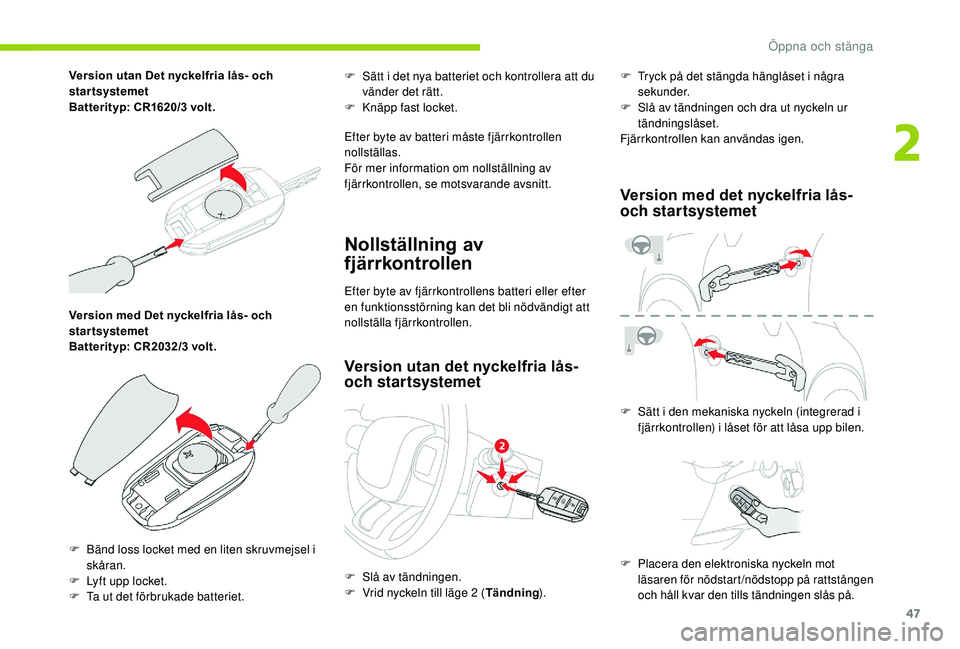 Öppna och stänga

2

Version utan Det nyckelfria lås- och startsystemet
Batterityp: CR1620/3 volt.

Version med Det nyckelfria lås- och startsystemet
Batterityp: CR2032/3 volt.

F Bänd loss locket med en liten skruvmejsel i skåran.
F Lyft upp locket.
F Ta ut det förbrukade batteriet.

F Sätt i det nya batteriet och kontrollera att du vänder det rätt.
F Knäpp fast locket.

Efter byte av batteri måste fjärrkontrollen nollställas.
För mer information om nollställning av fjärrkontrollen, se motsvarande avsnitt.

Nollställning av fjärrkontrollen

Efter byte av fjärrkontrollens batteri eller efter en funktionsstörning kan det bli nödvändigt att nollställa fjärrkontrollen.

Version utan det nyckelfria lås- och startsystemet

2

F Slå av tändningen.
F Vrid nyckeln till läge 2 (Tändning).

F Tryck på det stängda hänglåset i några sekunder.
F Slå av tändningen och dra ut nyckeln ur tändningslåset.
Fjärrkontrollen kan användas igen.

Version med det nyckelfria lås- och startsystemet

F Sätt i den mekaniska nyckeln (integrerad i fjärrkontrollen) i låset för att låsa upp bilen.

F Placera den elektroniska nyckeln mot läsaren för nödstart/nödstopp på rattstången och håll kvar den tills tändningen slås på.

47

carmanualsonline.info