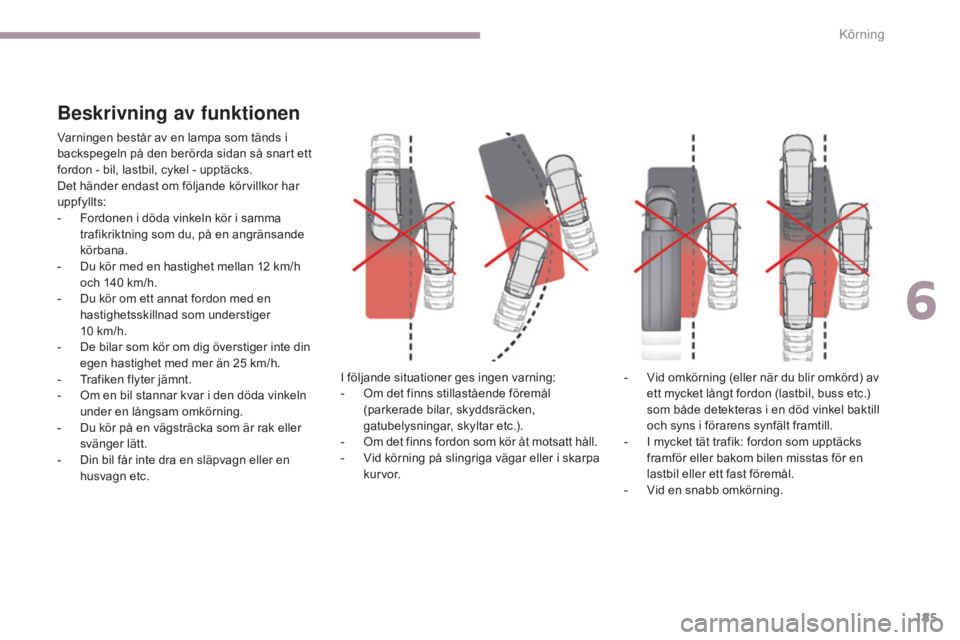 Körning

Beskrivning av funktionen

Varningen består av en lampa som tänds i backspegeln på den berörda sidan så snart ett fordon - bil, lastbil, cykel - upptäcks.
Det händer endast om följande körvillkor har uppfyllts:
- Fordonen i döda vinkeln kör i samma trafikriktning som du, på en angränsande körbana.
- Du kör med en hastighet mellan 12 km/h och 140 km/h.
- Du kör om ett annat fordon med en hastighetsskillnad som understiger 10 km/h.
- De bilar som kör om dig överstiger inte din egen hastighet med mer än 25 km/h.
- Trafiken flyter jämnt.
- Om en bil stannar kvar i den döda vinkeln under en långsam omkörning.
- Du kör på en vägsträcka som är rak eller svänger lätt.
- Din bil får inte dra en släpvagn eller en husvagn etc.

I följande situationer ges ingen varning:
- Om det finns stillastående föremål (parkerade bilar, skyddsräcken, gatubelysningar, skyltar etc.).
- Om det finns fordon som kör åt motsatt håll.
- Vid körning på slingriga vägar eller i skarpa kurvor.

- Vid omkörning (eller när du blir omkörd) av ett mycket långt fordon (lastbil, buss etc.) som både detekteras i en död vinkel baktill och syns i förarens synfält framtill.
- I mycket tät trafik: fordon som upptäcks framför eller bakom bilen misstas för en lastbil eller ett fast föremål.
- Vid en snabb omkörning.

6

185

carmanualsonline.info