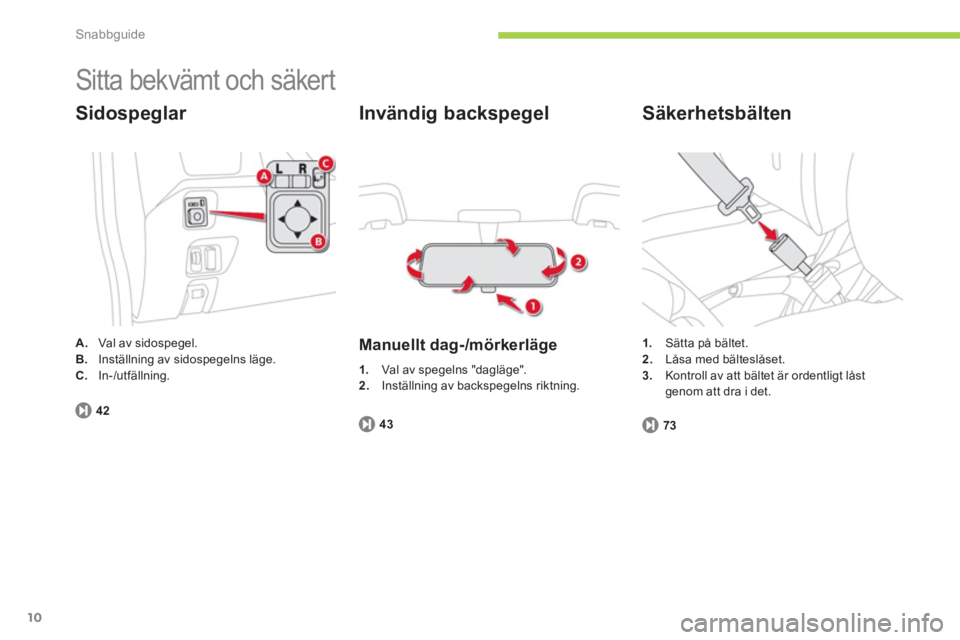 Snabbguide

Sitta bekvämt och säkert

Sidospeglar

A
L R
C
B

A. Val av sidospegel.
B. Inställning av sidospegelns läge.
C. In-/utfällning.

42

Invändig backspegel

2
1

Manuellt dag-/mörkerläge

1. Val av spegelns "dagläge".
2. Inställning av backspegelns riktning.

43

Säkerhetsbälten

1. Sätta på bältet.
2. Låsa med bälteslåset.
3. Kontroll av att bältet är ordentligt låst genom att dra i det.

73

10

carmanualsonline.info