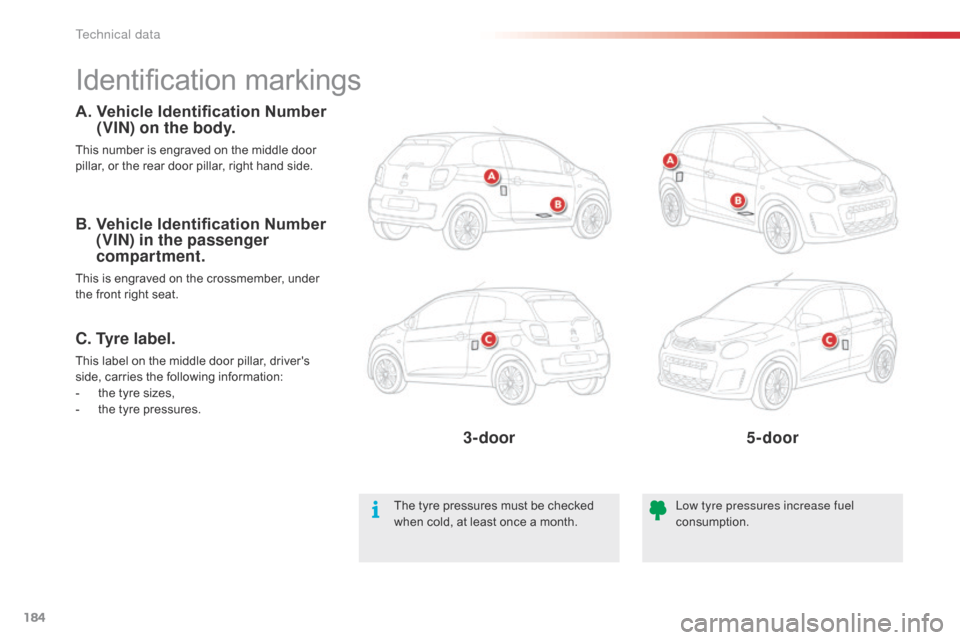 Technical data

Identification markings

A. Vehicle Identification Number (VIN) on the body.

This number is engraved on the middle door pillar, or the rear door pillar, right hand side.

B. Vehicle Identification Number (VIN) in the passenger compartment.

This is engraved on the crossmember, under the front right seat.

C. Tyre label.

This label on the middle door pillar, driver's side, carries the following information:
- the tyre sizes,
- the tyre pressures.

A
B
A
B
C
C

3-door

5-door

The tyre pressures must be checked when cold, at least once a month.

Low tyre pressures increase fuel consumption.

184

carmanualsonline.info