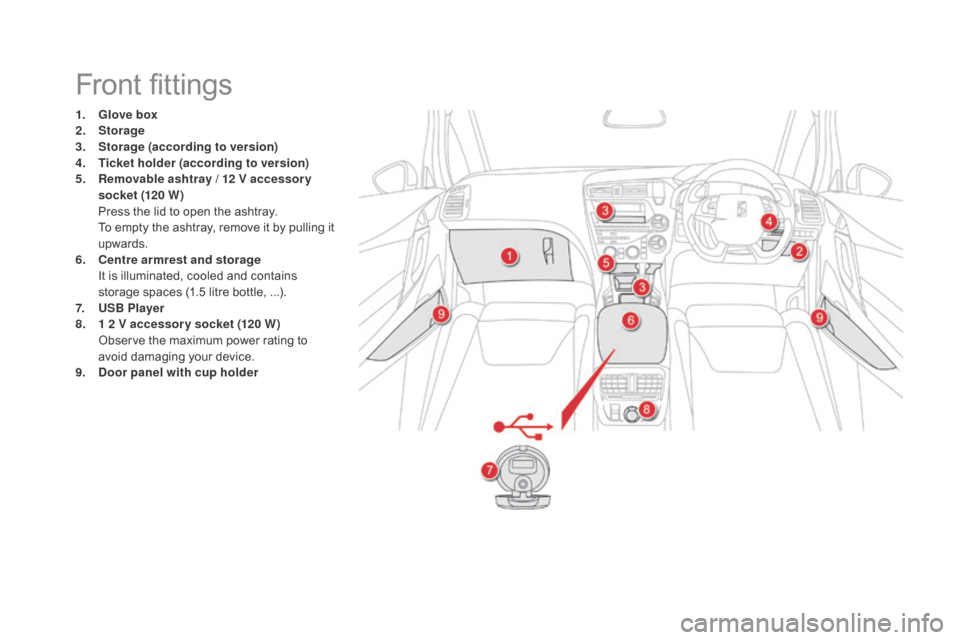 Front fittings

1. Glove box
2. Storage
3. Storage (according to version)
4. Ticket holder (according to version)
5. Removable ashtray / 12 V accessory socket (120 W)
Press the lid to open the ashtray.
To empty the ashtray, remove it by pulling it upwards.
6. Centre armrest and storage
It is illuminated, cooled and contains storage spaces (1.5 litre bottle, ...).
7. USB Player
8. 1 2 V accessory socket (120 W)
Observe the maximum power rating to avoid damaging your device.
9. Door panel with cup holder

3
4
2
1
5
3
9
6
9
8
7

carmanualsonline.info