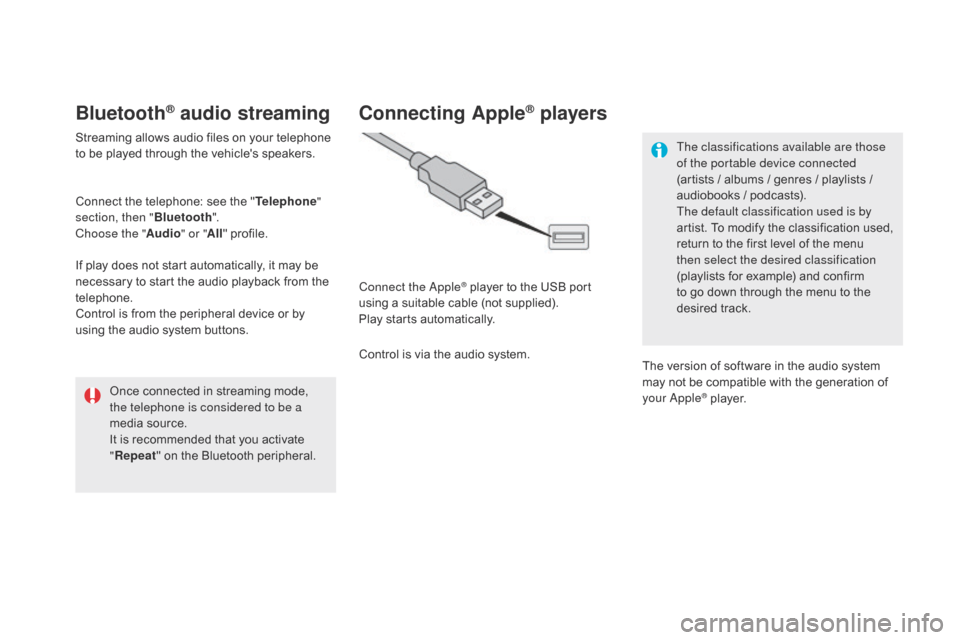 Bluetooth® audio streaming

Streaming allows audio files on your telephone to be played through the vehicle's speakers.

Connect the telephone: see the "Telephone" section, then "Bluetooth".
Choose the "Audio" or "All" profile.

If play does not start automatically, it may be necessary to start the audio playback from the telephone.
Control is from the peripheral device or by using the audio system buttons.

Once connected in streaming mode, the telephone is considered to be a media source.
It is recommended that you activate "Repeat" on the Bluetooth peripheral.

Connecting Apple® players

Connect the Apple® player to the USB port using a suitable cable (not supplied).
Play starts automatically.

Control is via the audio system.

The classifications available are those of the portable device connected (artists / albums / genres / playlists / audiobooks / podcasts).
The default classification used is by artist. To modify the classification used, return to the first level of the menu then select the desired classification (playlists for example) and confirm to go down through the menu to the desired track.

The version of software in the audio system may not be compatible with the generation of your Apple® player.

carmanualsonline.info