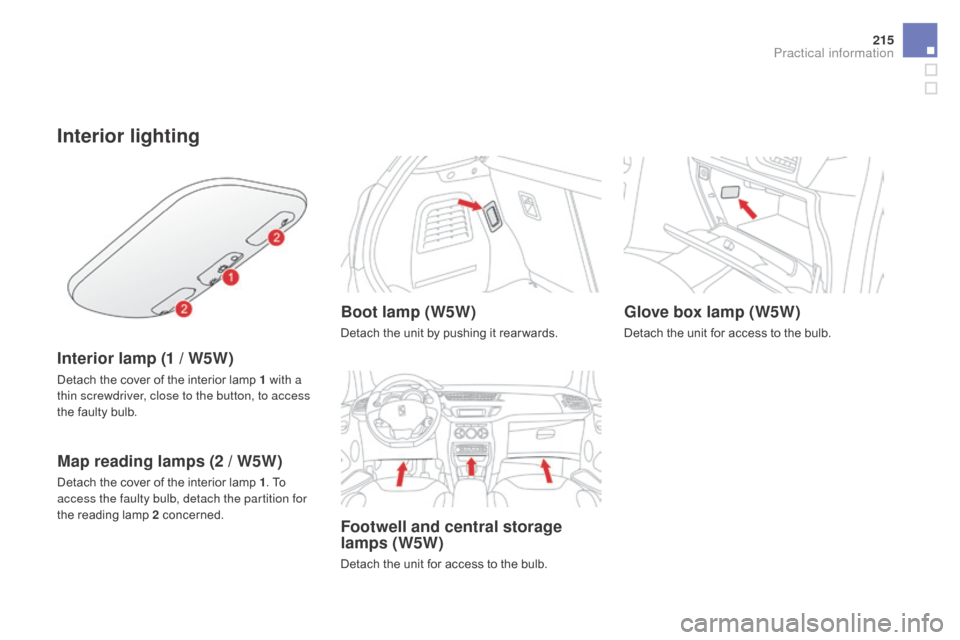 215
Practical information

Interior lighting

2
1
2

Interior lamp (1 / W5W)

Detach the cover of the interior lamp 1 with a thin screwdriver, close to the button, to access the faulty bulb.

Map reading lamps (2 / W5W)

Detach the cover of the interior lamp 1. To access the faulty bulb, detach the partition for the reading lamp 2 concerned.

Boot lamp (W5W)

Detach the unit by pushing it rearwards.

Footwell and central storage lamps (W5W)

Detach the unit for access to the bulb.

Glove box lamp (W5W)

Detach the unit for access to the bulb.

carmanualsonline.info