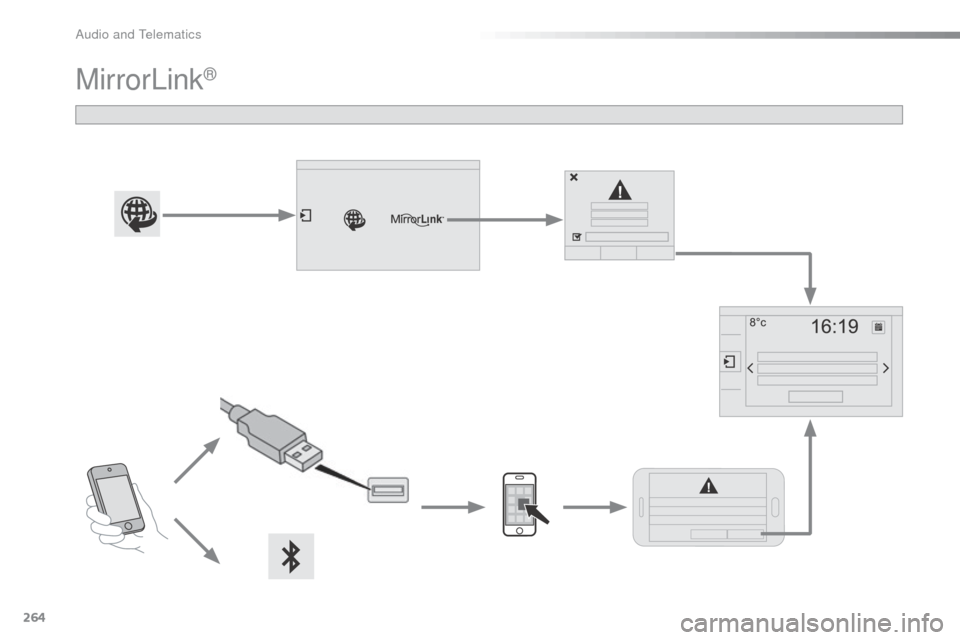 Audio and Telematics

MirrorLink®

MirrorLink

8°c

16:19

264

carmanualsonline.info