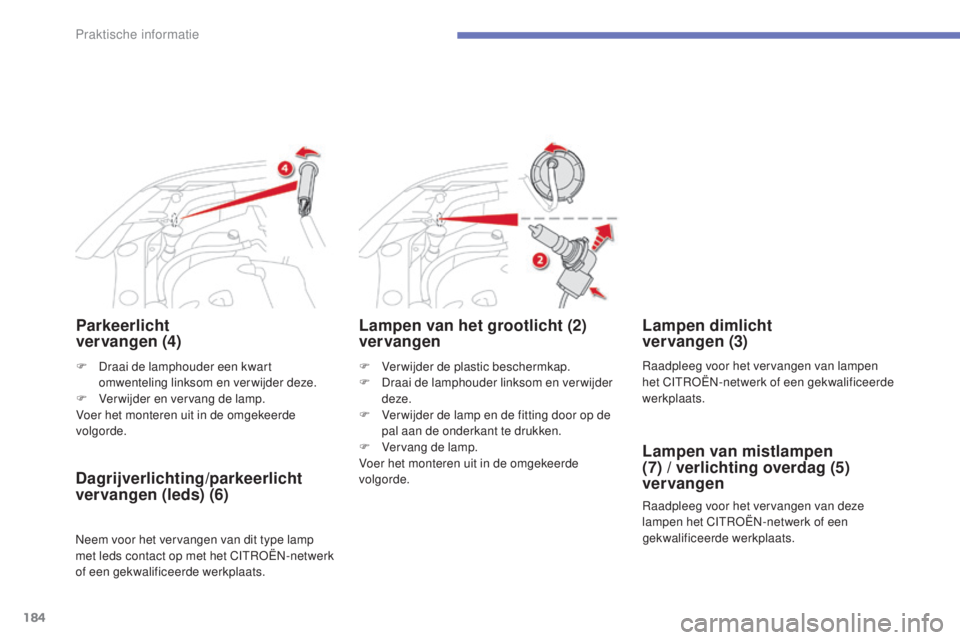 Praktische informatie

4

2

Parkeerlicht vervangen (4)

F Draai de lamphouder een kwart omwenteling linksom en verwijder deze.
F Verwijder en vervang de lamp.
Voer het monteren uit in de omgekeerde volgorde.

Dagrijverlichting/parkeerlicht vervangen (leds) (6)

Neem voor het vervangen van dit type lamp met leds contact op met het CITROËN-netwerk of een gekwalificeerde werkplaats.

Lampen van het grootlicht (2) vervangen

F Verwijder de plastic beschermkap.
F Draai de lamphouder linksom en verwijder deze.
F Verwijder de lamp en de fitting door op de pal aan de onderkant te drukken.
F Vervang de lamp.
Voer het monteren uit in de omgekeerde volgorde.

Lampen dimlicht vervangen (3)

Raadpleeg voor het vervangen van lampen het CITROËN-netwerk of een gekwalificeerde werkplaats.

Lampen van mistlampen (7) / verlichting overdag (5) vervangen

Raadpleeg voor het vervangen van deze lampen het CITROËN-netwerk of een gekwalificeerde werkplaats.

184

carmanualsonline.info