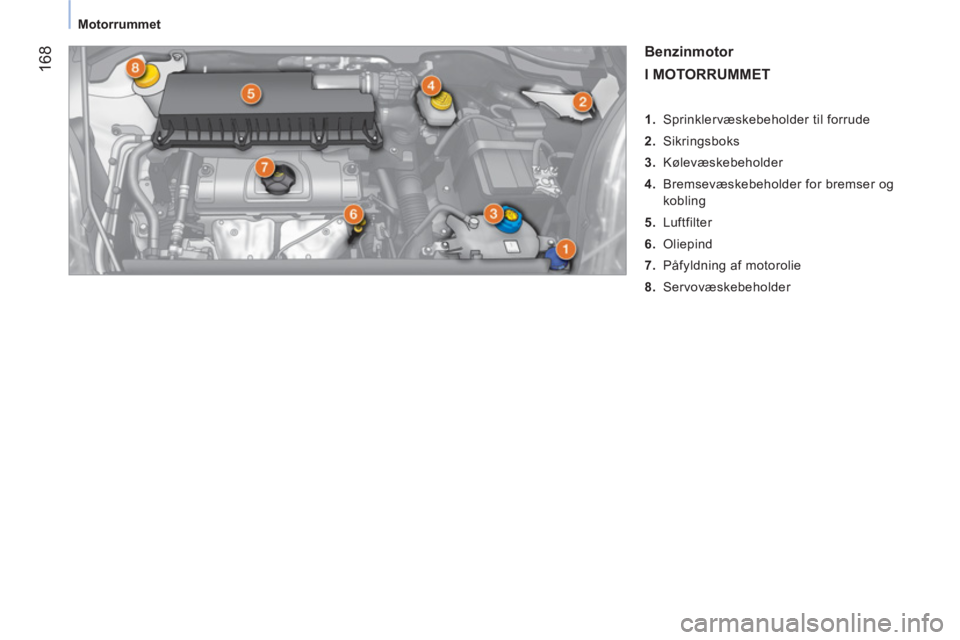 Motorrummet

168

8
5
4
2
7
6
3
1

Benzinmotor

I MOTORRUMMET

1. Sprinklervæskebeholder til forrude
2. Sikringsboks
3. Kølevæskebeholder
4. Bremsevæskebeholder for bremser og kobling
5. Luftfilter
6. Oliepind
7. Påfyldning af motorolie
8. Servovæskebeholder

carmanualsonline.info