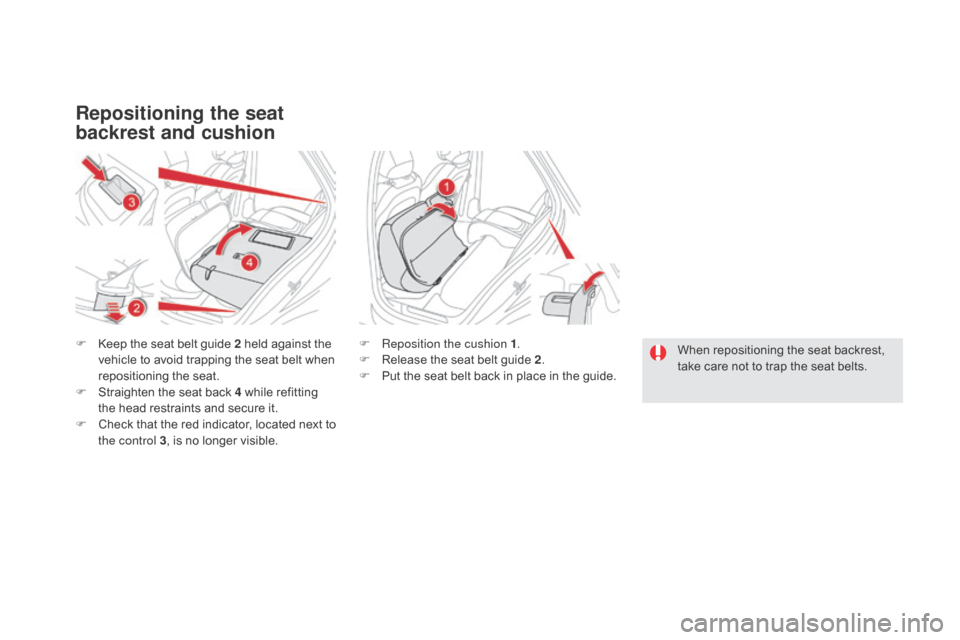 Repositioning the seat backrest and cushion

3

4

2

1

 Keep the seat belt guide 2 held against the vehicle to avoid trapping the seat belt when repositioning the seat.
 Straighten the seat back 4 while refitting the head restraints and secure it.
 Check that the red indicator, located next to the control 3, is no longer visible.

 Reposition the cushion 1.
 Release the seat belt guide 2.
 Put the seat belt back in place in the guide.

When repositioning the seat backrest, take care not to trap the seat belts.

carmanualsonline.info