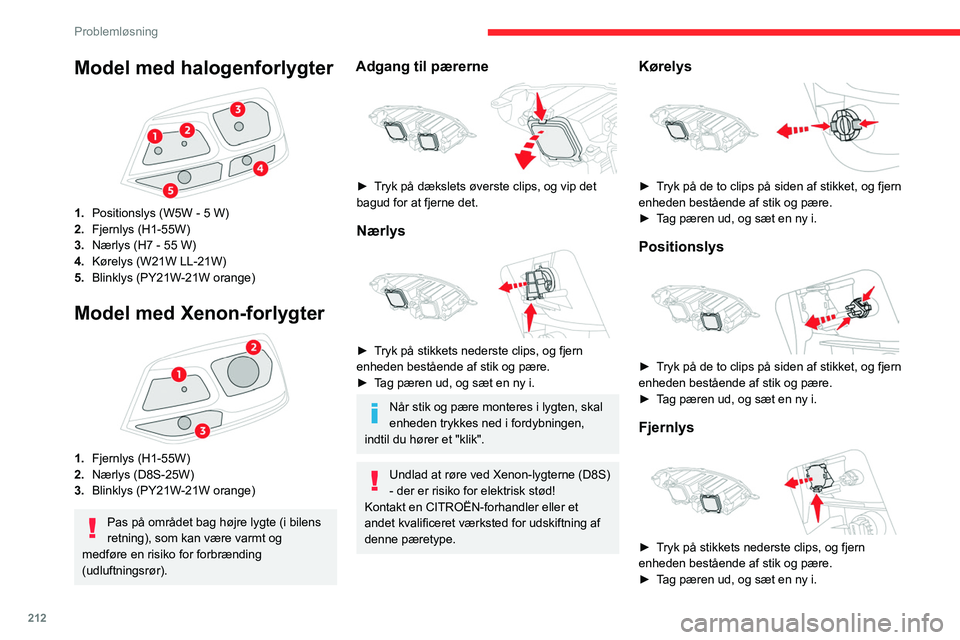 Problemløsning

Model med halogenforlygter

1
2
3
4
5

1. Positionslys (W5W - 5 W)
2. Fjernlys (H1-55W)
3. Nærlys (H7 - 55 W)
4. Kørelys (W21W LL-21W)
5. Blinklys (PY21W-21W orange)

Model med Xenon-forlygter

1
2
3

1. Fjernlys (H1-55W)
2. Nærlys (D8S-25W)
3. Blinklys (PY21W-21W orange)

Pas på området bag højre lygte (i bilens retning), som kan være varmt og medføre en risiko for forbrænding (udluftningsrør).

Adgang til pærerne

► Tryk på dækslets øverste clips, og vip det bagud for at fjerne det.

Nærlys

► Tryk på stikkets nederste clips, og fjern enheden bestående af stik og pære.
► Tag pæren ud, og sæt en ny i.

Når stik og pære monteres i lygten, skal enheden trykkes ned i fordybningen, indtil du hører et "klik".

Undlad at røre ved Xenon-lygterne (D8S) - der er risiko for elektrisk stød!
Kontakt en CITROËN-forhandler eller et andet kvalificeret værksted for udskiftning af denne pæretype.

Kørelys

► Tryk på de to clips på siden af stikket, og fjern enheden bestående af stik og pære.
► Tag pæren ud, og sæt en ny i.

Positionslys

► Tryk på de to clips på siden af stikket, og fjern enheden bestående af stik og pære.
► Tag pæren ud, og sæt en ny i.

Fjernlys

► Tryk på stikkets nederste clips, og fjern enheden bestående af stik og pære.
► Tag pæren ud, og sæt en ny i.

212

carmanualsonline.info