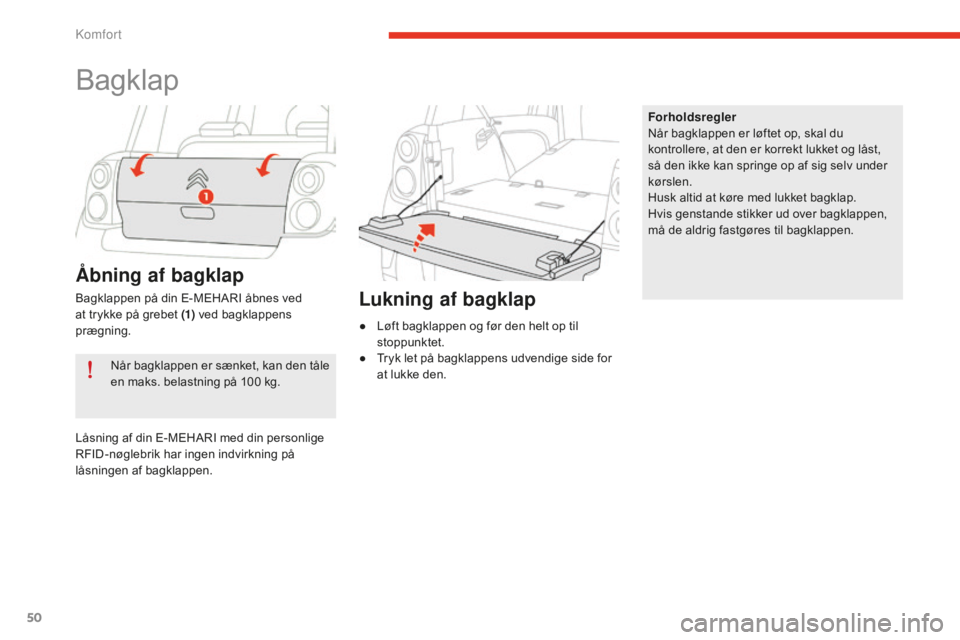 Komfort

Bagklap

1

Åbning af bagklap

Bagklappen på din E-MEHARI åbnes ved at trykke på grebet (1) ved bagklappens prægning.

!

Når bagklappen er sænket, kan den tåle en maks. belastning på 100 kg.

Låsning af din E-MEHARI med din personlige RFID-nøglebrik har ingen indvirkning på låsningen af bagklappen.

Lukning af bagklap

● Løft bagklappen og før den helt op til stoppunktet.
● Tryk let på bagklappens udvendige side for at lukke den.

Forholdsregler
Når bagklappen er løftet op, skal du kontrollere, at den er korrekt lukket og låst, så den ikke kan springe op af sig selv under kørslen.
Husk altid at køre med lukket bagklap.
Hvis genstande stikker ud over bagklappen, må de aldrig fastgøres til bagklappen.

50

carmanualsonline.info