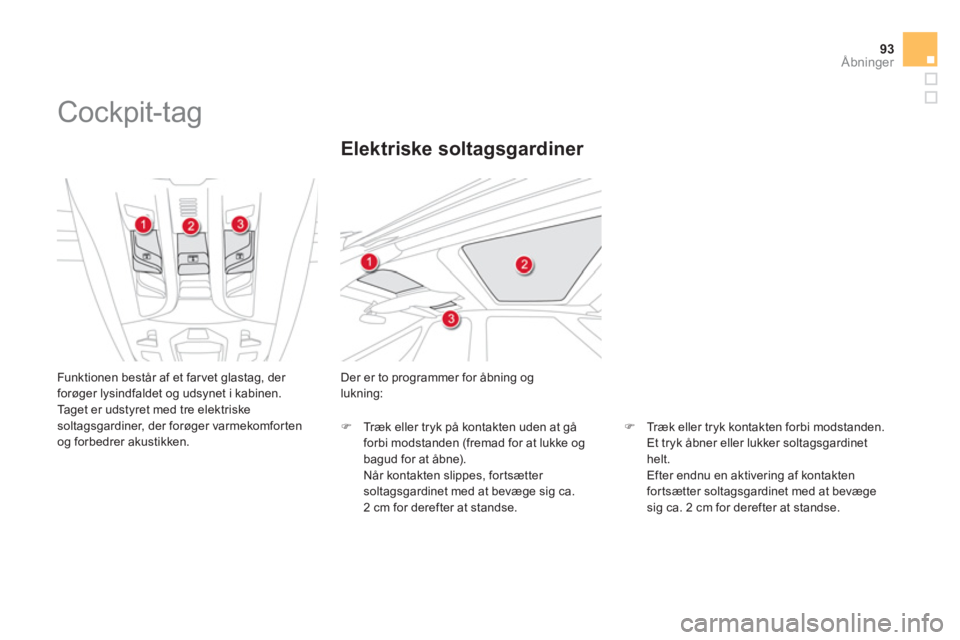 93
Åbninger

Cockpit-tag

Elektriske soltagsgardiner

1 2 3

1 2 3

Funktionen består af et farvet glastag, der forøger lysindfaldet og udsynet i kabinen. Taget er udstyret med tre elektriske soltagsgardiner, der forøger varmekomforten og forbedrer akustikken.

Der er to programmer for åbning og lukning:

Træk eller tryk på kontakten uden at gå forbi modstanden (fremad for at lukke og bagud for at åbne).
Når kontakten slippes, fortsætter soltagsgardinet med at bevæge sig ca. 2 cm for derefter at standse.

Træk eller tryk kontakten forbi modstanden. Et tryk åbner eller lukker soltagsgardinet helt.
Efter endnu en aktivering af kontakten fortsætter soltagsgardinet med at bevæge sig ca. 2 cm for derefter at standse.

carmanualsonline.info