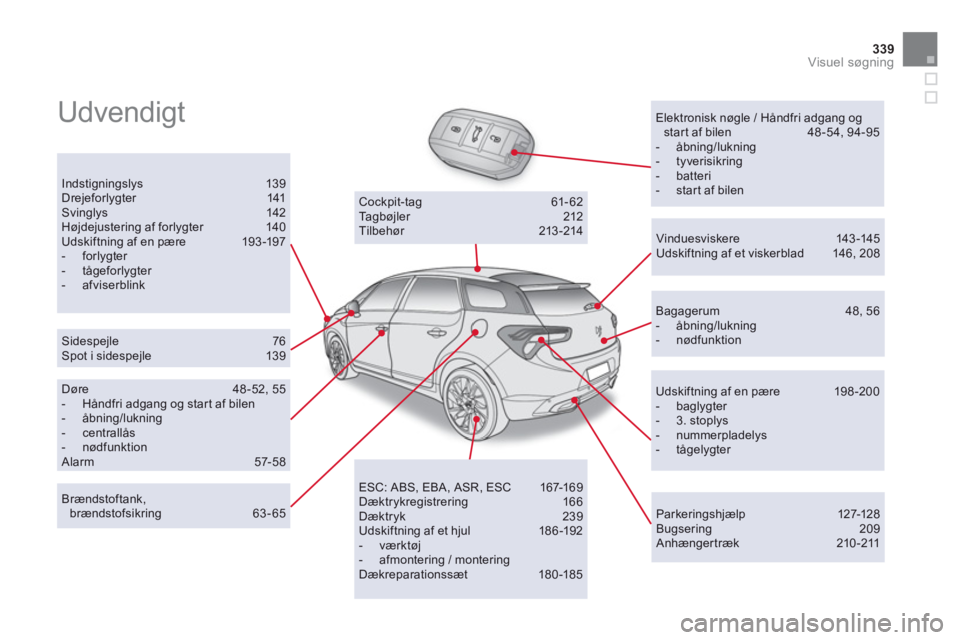 339
Visuel søgning

Udvendigt

Indstigningslys 139
Drejeforlygter 141
Svinglys 142
Højdejustering af forlygter 140
Udskiftning af en pære 193-197
- forlygter
- tågeforlygter
- afviserblink

Sidespejle 76
Spot i sidespejle 139

Døre 48-52, 55
- Håndfri adgang og start af bilen
- åbning/lukning
- centrallås
- nødfunktion
Alarm 57-58

Brændstoftank, brændstofsikring 63-65

Cockpit-tag 61-62
Tagbøjler 212
Tilbehør 213-214

ESC: ABS, EBA, ASR, ESC 167-169
Dæktrykregistrering 166
Dæktryk 239
Udskiftning af et hjul 186-192
- værktøj
- afmontering / montering
Dækreparationssæt 180-185

Elektronisk nøgle / Håndfri adgang og start af bilen 48-54, 94-95
- åbning/lukning
- tyverisikring
- batteri
- start af bilen

Vinduesviskere 143-145
Udskiftning af et viskerblad 146, 208

Bagagerum 48, 56
- åbning/lukning
- nødfunktion

Udskiftning af en pære 198-200
- baglygter
- 3. stoplys
- nummerpladelys
- tågelygter

Parkeringshjælp 127-128
Bugsering 209
Anhængertræk 210-211

carmanualsonline.info