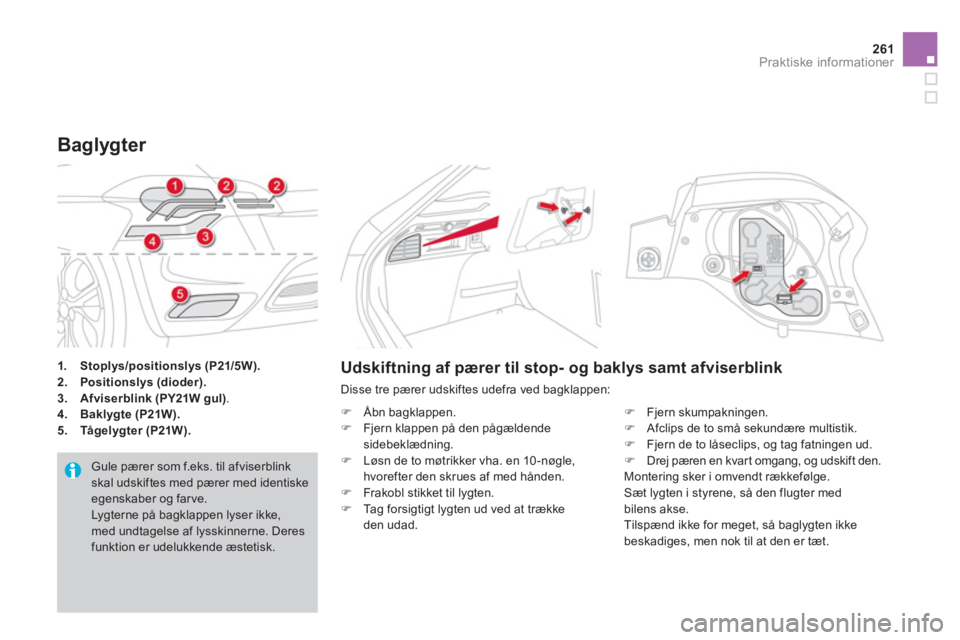 261
Praktiske informationer

Baglygter

1
2
2
3
4
5

1. Stoplys/positionslys (P21/5W).
2. Positionslys (dioder).
3. Afviserblink (PY21W gul).
4. Baklygte (P21W).
5. Tågelygter (P21W).

Gule pærer som f.eks. til afviserblink skal udskiftes med pærer med identiske egenskaber og farve.
Lygterne på bagklappen lyser ikke, med undtagelse af lysskinnerne. Deres funktion er udelukkende æstetisk.

Udskiftning af pærer til stop- og baklys samt afviserblink

Disse tre pærer udskiftes udefra ved bagklappen:

Åbn bagklappen.
Fjern klappen på den pågældende sidebeklædning.
Løsn de to møtrikker vha. en 10-nøgle, hvorefter den skrues af med hånden.
Frakobl stikket til lygten.
Tag forsigtigt lygten ud ved at trække den udad.

Fjern skumpakningen.
Afclips de to små sekundære multistik.
Fjern de to låseclips, og tag fatningen ud.
Drej pæren en kvart omgang, og udskift den.
Montering sker i omvendt rækkefølge.
Sæt lygten i styrene, så den flugter med bilens akse.
Tilspænd ikke for meget, så baglygten ikke beskadiges, men nok til at den er tæt.

carmanualsonline.info