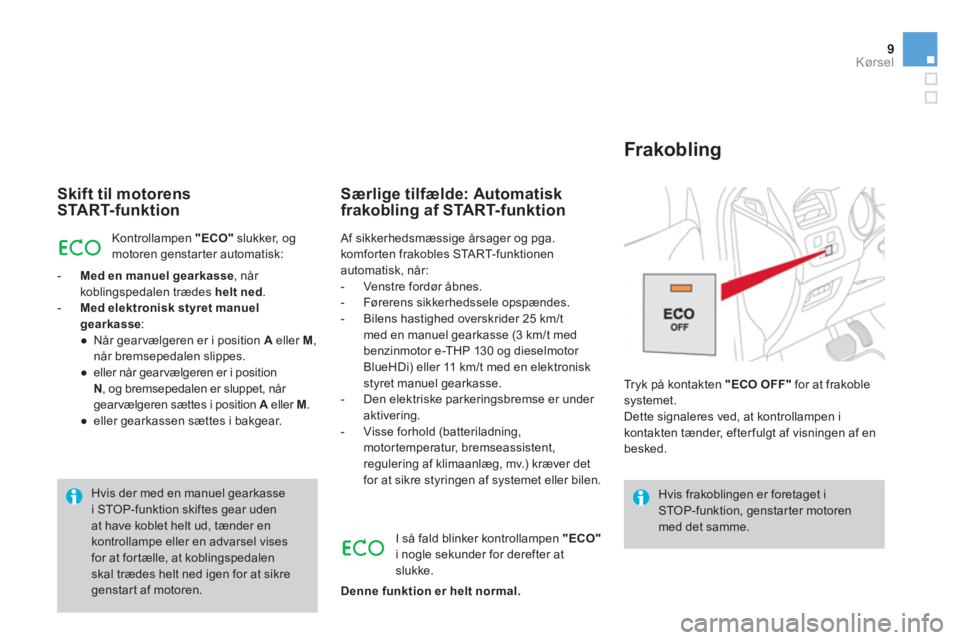 9
Kørsel

Skift til motorens START-funktion

ECO

Kontrollampen "ECO" slukker, og motoren genstarter automatisk:

- Med en manuel gearkasse, når koblingspedalen trædes helt ned.
- Med elektronisk styret manuel gearkasse:
● Når gearvælgeren er i position A eller M, når bremsepedalen slippes.
● eller når gearvælgeren er i position N, og bremsepedalen er sluppet, når gearvælgeren sættes i position A eller M.
● eller gearkassen sættes i bakgear.

Hvis der med en manuel gearkasse i STOP-funktion skiftes gear uden at have koblet helt ud, tænder en kontrollampe eller en advarsel vises for at fortælle, at koblingspedalen skal trædes helt ned igen for at sikre genstart af motoren.

Særlige tilfælde: Automatisk frakobling af START-funktion

Af sikkerhedsmæssige årsager og pga. komforten frakobles START-funktionen automatisk, når:
- Venstre fordør åbnes.
- Førerens sikkerhedssele opspændes.
- Bilens hastighed overskrider 25 km/t med en manuel gearkasse (3 km/t med benzinmotor e-THP 130 og dieselmotor BlueHDi) eller 11 km/t med en elektronisk styret manuel gearkasse.
- Den elektriske parkeringsbremse er under aktivering.
- Visse forhold (batteriladning, motortemperatur, bremseassistent, regulering af klimaanlæg, mv.) kræver det for at sikre styringen af systemet eller bilen.

ECO

I så fald blinker kontrollampen "ECO" i nogle sekunder for derefter at slukke.

Denne funktion er helt normal.

Frakobling

ECO
OFF

Tryk på kontakten "ECO OFF" for at frakoble systemet.
Dette signaleres ved, at kontrollampen i kontakten tænder, efterfulgt af visningen af en besked.

Hvis frakoblingen er foretaget i STOP-funktion, genstarter motoren med det samme.

carmanualsonline.info