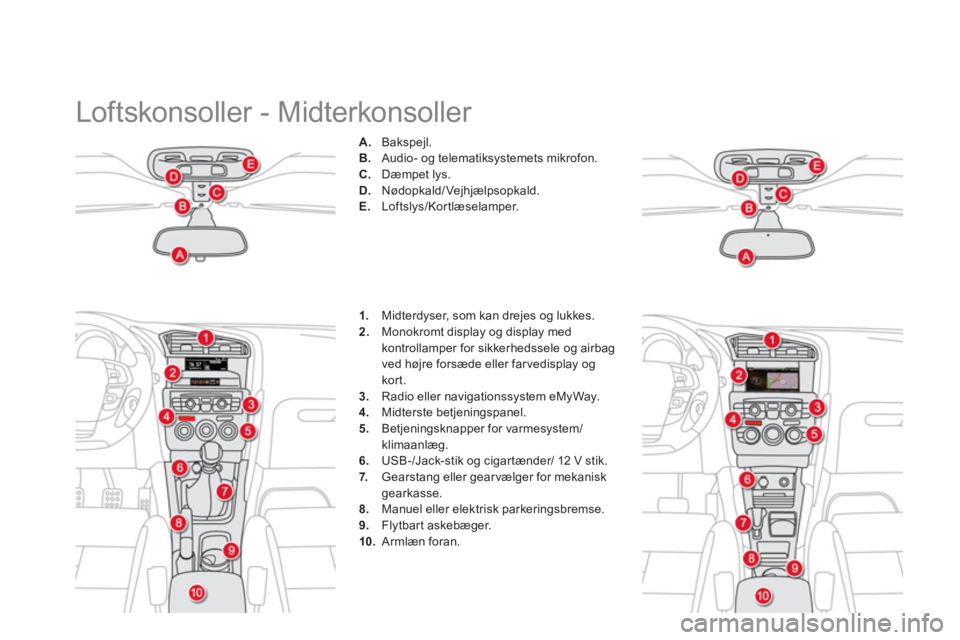 Loftskonsoller - Midterkonsoller

D E B C A

A. Bakspejl.
B. Audio- og telematiksystemets mikrofon.
C. Dæmpet lys.
D. Nødopkald/Vejhjælpsopkald.
E. Loftslys/Kortlæselamper.

D E B C A

1 2 3 4 5 6 7 8 9 10

1. Midterdyser, som kan drejes og lukkes.
2. Monokromt display og display med kontrollamper for sikkerhedssele og airbag ved højre forsæde eller farvedisplay og kort.
3. Radio eller navigationssystem eMyWay.
4. Midterste betjeningspanel.
5. Betjeningsknapper for varmesystem/klimaanlæg.
6. USB-/Jack-stik og cigartænder/ 12 V stik.
7. Gearstang eller gearvælger for mekanisk gearkasse.
8. Manuel eller elektrisk parkeringsbremse.
9. Flytbart askebæger.
10. Armlæn foran.

1 2 3 4 5 6 7 8 9 10

carmanualsonline.info