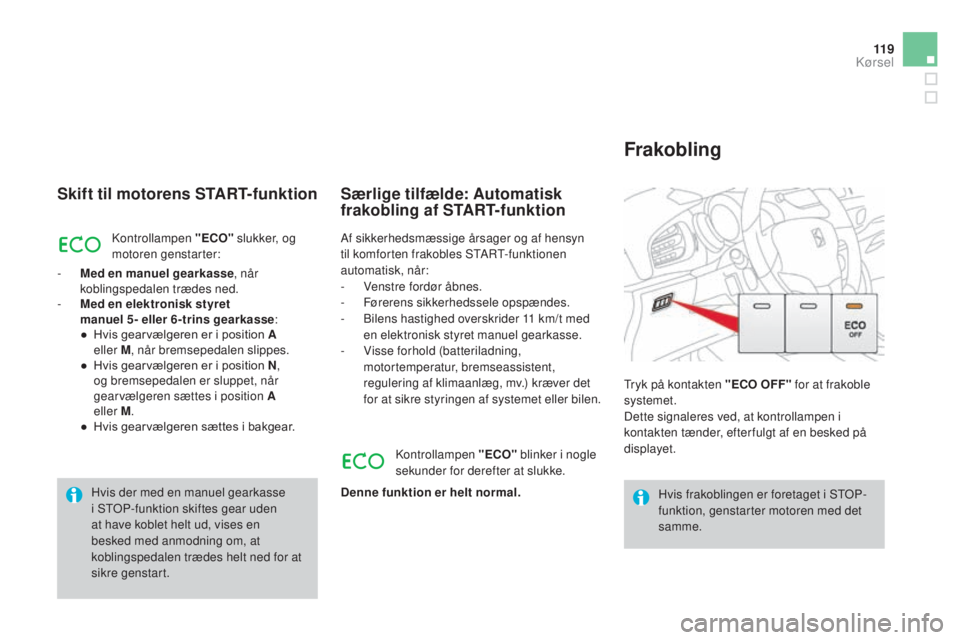 119
Kørsel

Skift til motorens START-funktion

ECO Kontrollampen "ECO" slukker, og motoren genstarter:

- Med en manuel gearkasse, når koblingspedalen trædes ned.
- Med en elektronisk styret manuel 5- eller 6-trins gearkasse:
● Hvis gearvælgeren er i position A eller M, når bremsepedalen slippes.
● Hvis gearvælgeren er i position N, og bremsepedalen er sluppet, når gearvælgeren sættes i position A eller M.
● Hvis gearvælgeren sættes i bakgear.

Hvis der med en manuel gearkasse i STOP-funktion skiftes gear uden at have koblet helt ud, vises en besked med anmodning om, at koblingspedalen trædes helt ned for at sikre genstart.

Særlige tilfælde: Automatisk frakobling af START-funktion

Af sikkerhedsmæssige årsager og af hensyn til komforten frakobles START-funktionen automatisk, når:
- Venstre fordør åbnes.
- Førerens sikkerhedssele opspændes.
- Bilens hastighed overskrider 11 km/t med en elektronisk styret manuel gearkasse.
- Visse forhold (batteriladning, motortemperatur, bremseassistent, regulering af klimaanlæg, mv.) kræver det for at sikre styringen af systemet eller bilen.

ECO Kontrollampen "ECO" blinker i nogle sekunder for derefter at slukke.

Denne funktion er helt normal.

Frakobling

ECO OFF

Tryk på kontakten "ECO OFF" for at frakoble systemet.
Dette signaleres ved, at kontrollampen i kontakten tænder, efterfulgt af en besked på displayet.

Hvis frakoblingen er foretaget i STOP-funktion, genstarter motoren med det samme.

carmanualsonline.info