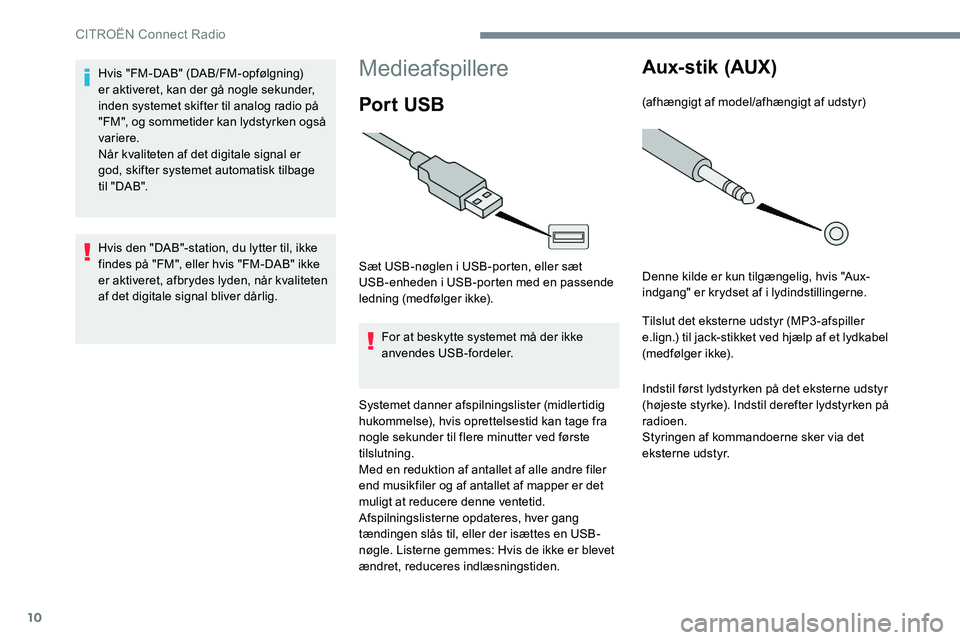 CITROËN Connect Radio

Hvis "FM-DAB" (DAB/FM-opfølgning) er aktiveret, kan der gå nogle sekunder, inden systemet skifter til analog radio på "FM", og sommetider kan lydstyrken også variere.
Når kvaliteten af det digitale signal er god, skifter systemet automatisk tilbage til "DAB".

Hvis den "DAB"-station, du lytter til, ikke findes på "FM", eller hvis "FM-DAB" ikke er aktiveret, afbrydes lyden, når kvaliteten af det digitale signal bliver dårlig.

Medieafspillere

Port USB

Sæt USB-nøglen i USB-porten, eller sæt USB-enheden i USB-porten med en passende ledning (medfølger ikke).

For at beskytte systemet må der ikke anvendes USB-fordeler.

Systemet danner afspilningslister (midlertidig hukommelse), hvis oprettelsestid kan tage fra nogle sekunder til flere minutter ved første tilslutning.
Med en reduktion af antallet af alle andre filer end musikfiler og af antallet af mapper er det muligt at reducere denne ventetid.
Afspilningslisterne opdateres, hver gang tændingen slås til, eller der isættes en USB-nøgle. Listerne gemmes: Hvis de ikke er blevet ændret, reduceres indlæsningstiden.

Aux-stik (AUX)

(afhængigt af model/afhængigt af udstyr)

Denne kilde er kun tilgængelig, hvis "Aux-indgang" er krydset af i lydindstillingerne.

Tilslut det eksterne udstyr (MP3-afspiller e.lign.) til jack-stikket ved hjælp af et lydkabel (medfølger ikke).

Indstil først lydstyrken på det eksterne udstyr (højeste styrke). Indstil derefter lydstyrken på radioen.
Styringen af kommandoerne sker via det eksterne udstyr.

10

carmanualsonline.info